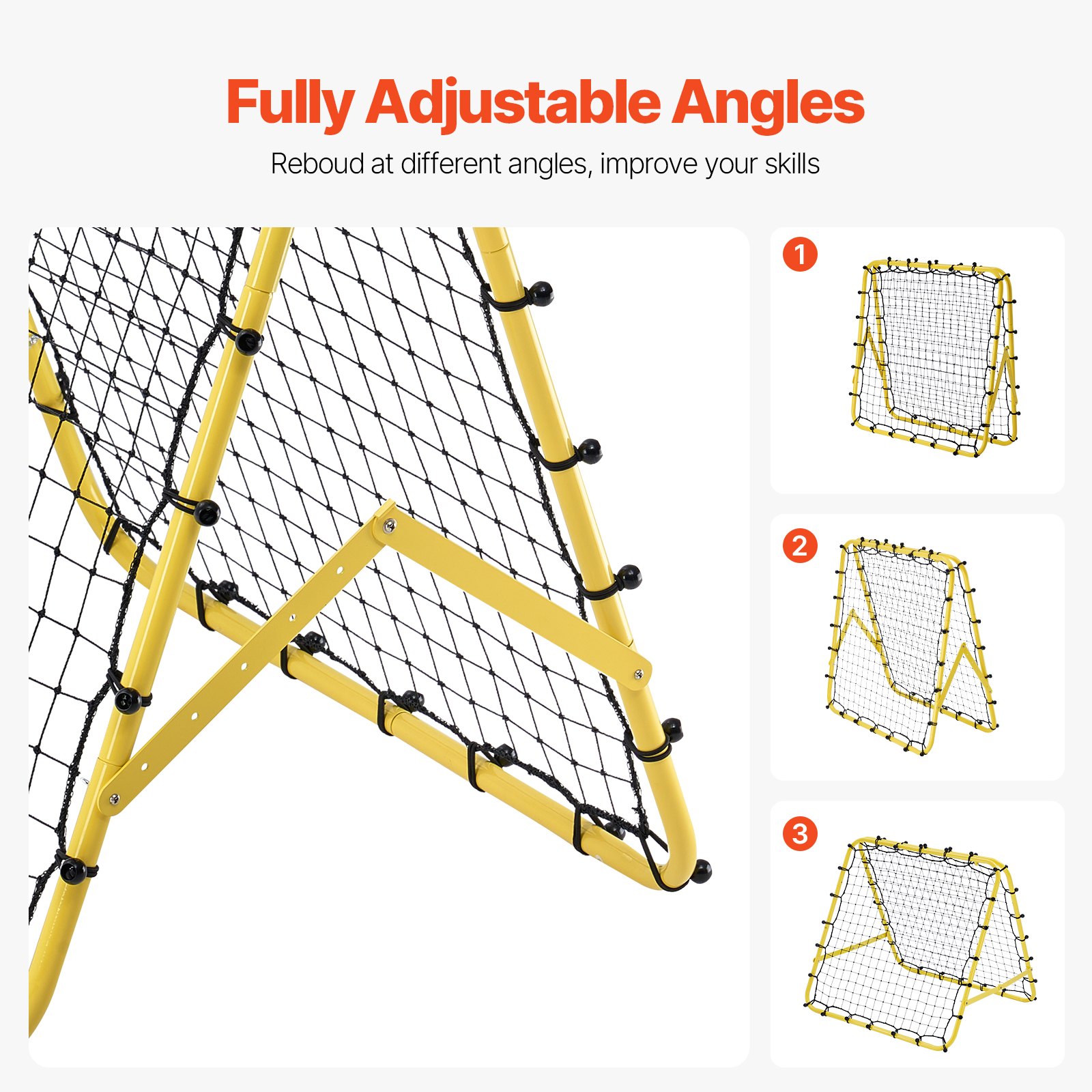 Fully Adjustable Angles

Reboud at different angles, improve your skills

1

2

3