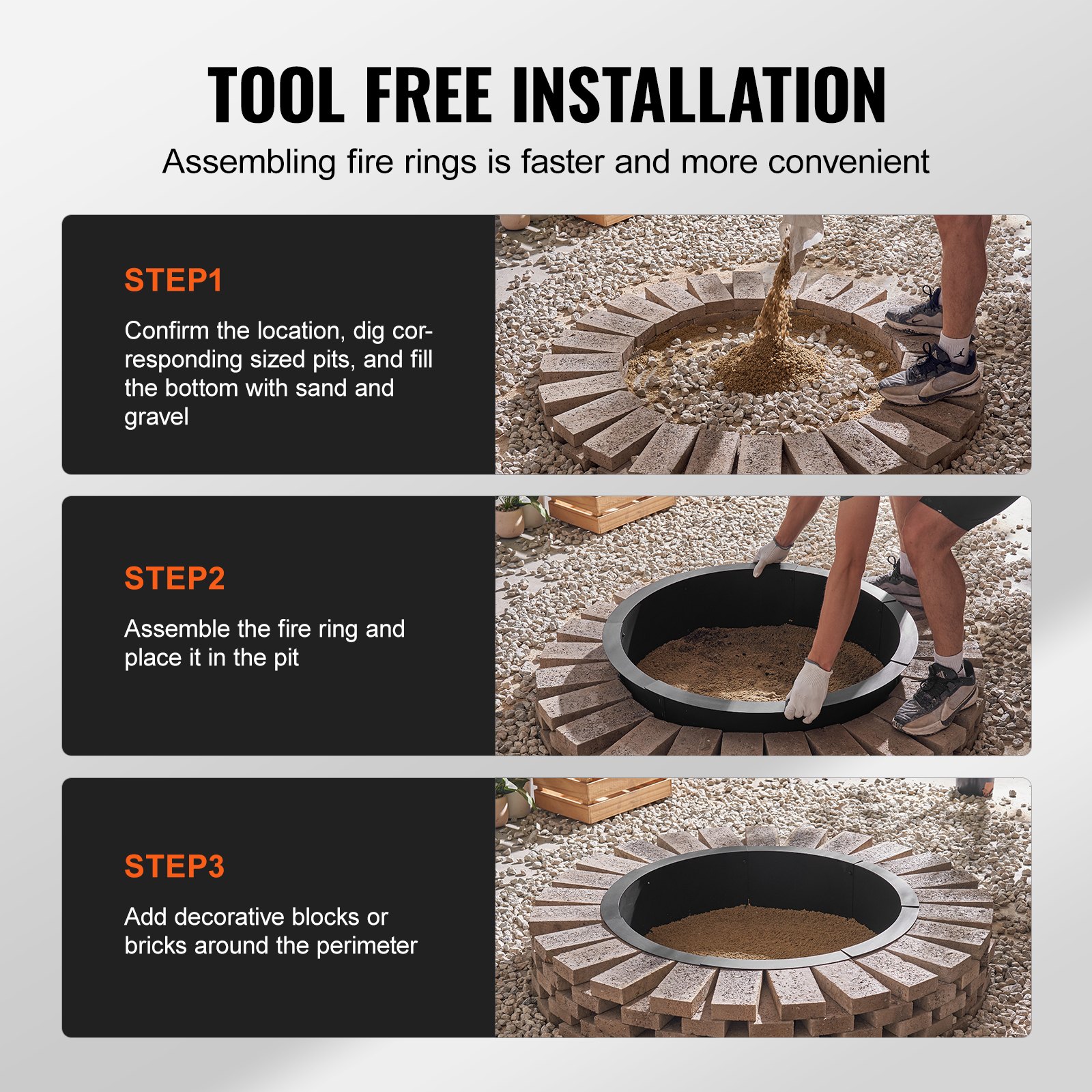 TOOL FREE INSTALLATION

Assembling fire rings is faster and more convenient

STEP1

Confirm the location, dig corresponding sized pits, and fill the bottom with sand and gravel

STEP2

Assemble the fire ring and place it in the pit

STEP3

Add decorative blocks or bricks around the perimeter