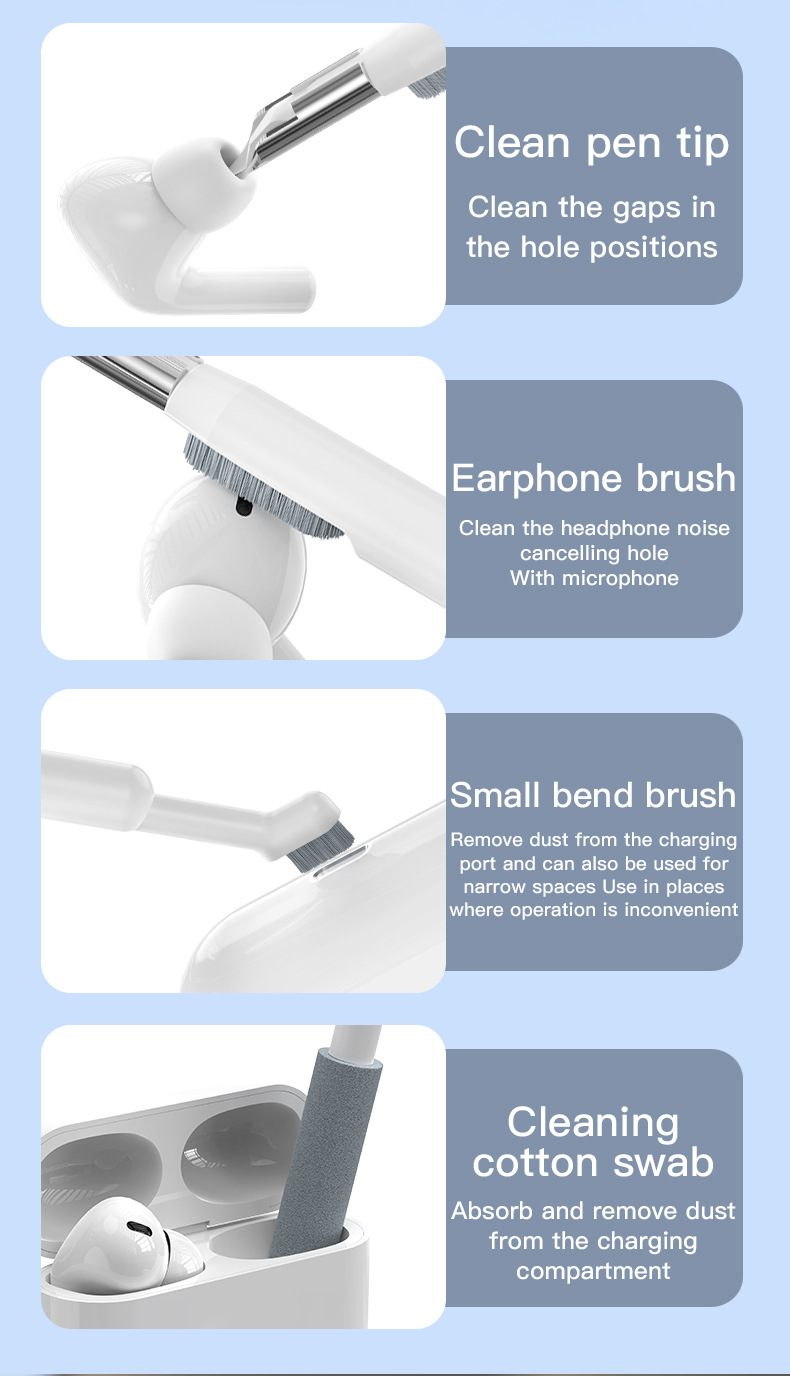 Clean pen tip

Clean the gaps in the hole positions

Earphone brush

Clean the headphone noise cancelling hole
With microphone

Small bend brush

Remove dust from the charging port and can also be used for narrow spaces Use in places where operation is inconvenient

Cleaning cotton swab

Absorb and remove dust from the charging compartment