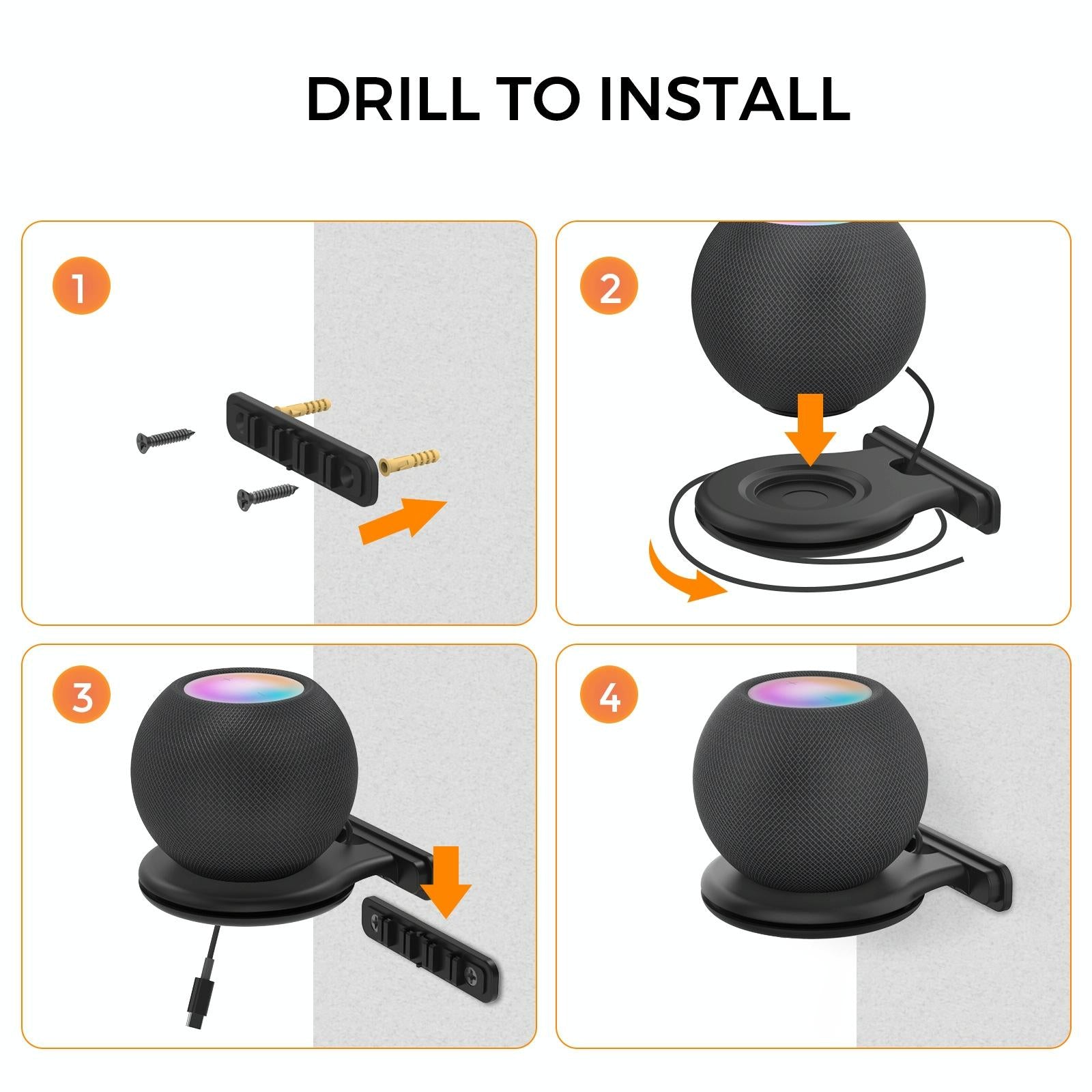 DRILL TO INSTALL

1

2

3

4