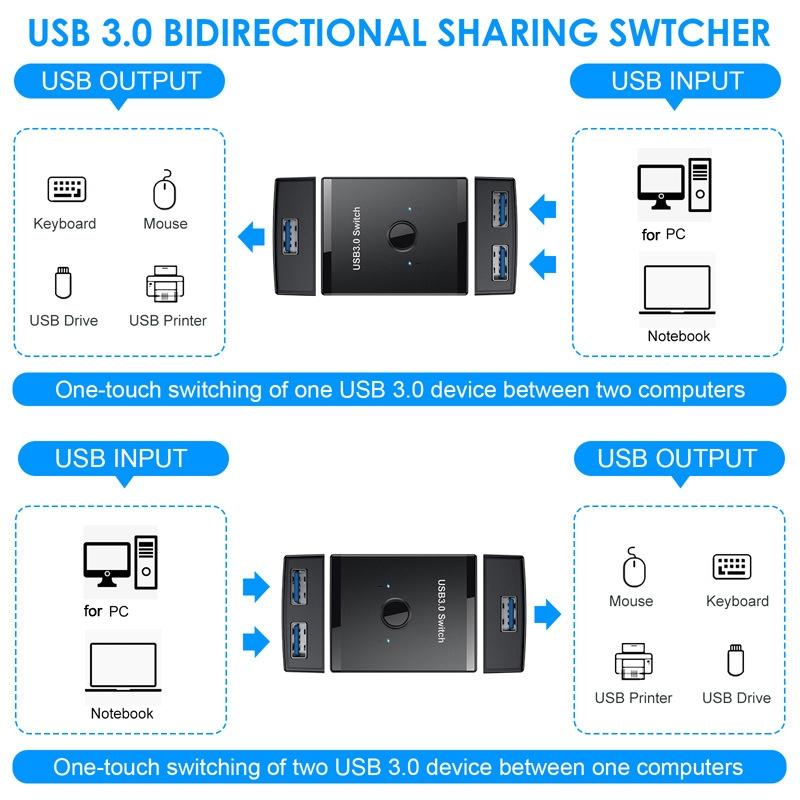 USB 3.0 BIDIRECTIONAL SHARING SWTCHER

USB OUTPUT

Keyboard

Mouse

USB Drive

USB Printer

USB3.0 Switch

USB INPUT

for PC

Notebook

One-touch switching of one USB 3.0 device between two computers

USB INPUT

for PC

Notebook

USB3.0 Switch

USB OUTPUT

Mouse

Keyboard

USB Printer

USB Drive

One-touch switching of two USB 3.0 device between one computers