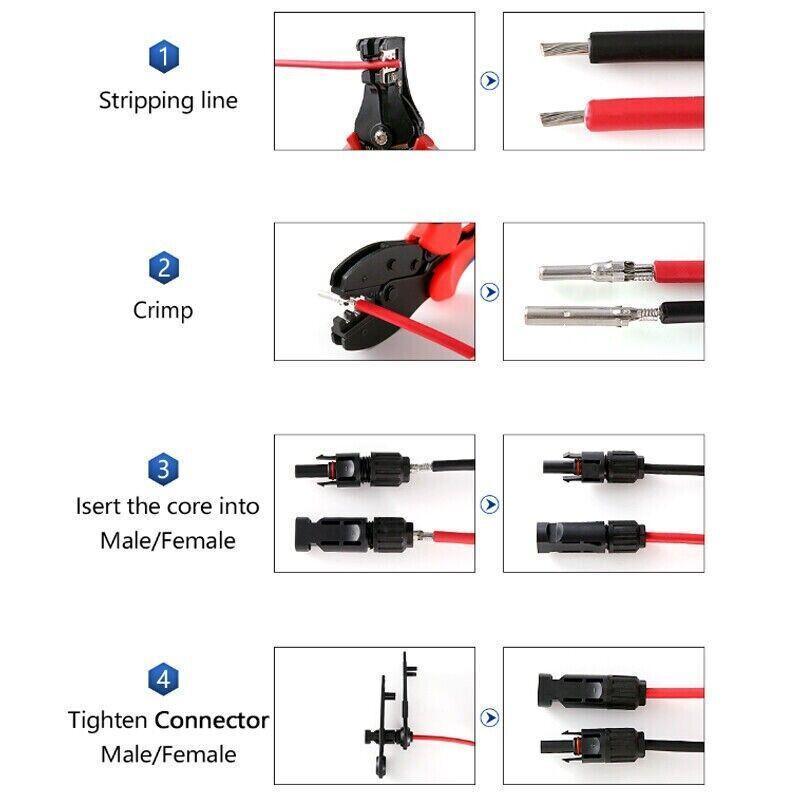 1
Stripping line

2
Crimp

3
Isert the core into Male/Female

4
Tighten Connector Male/Female