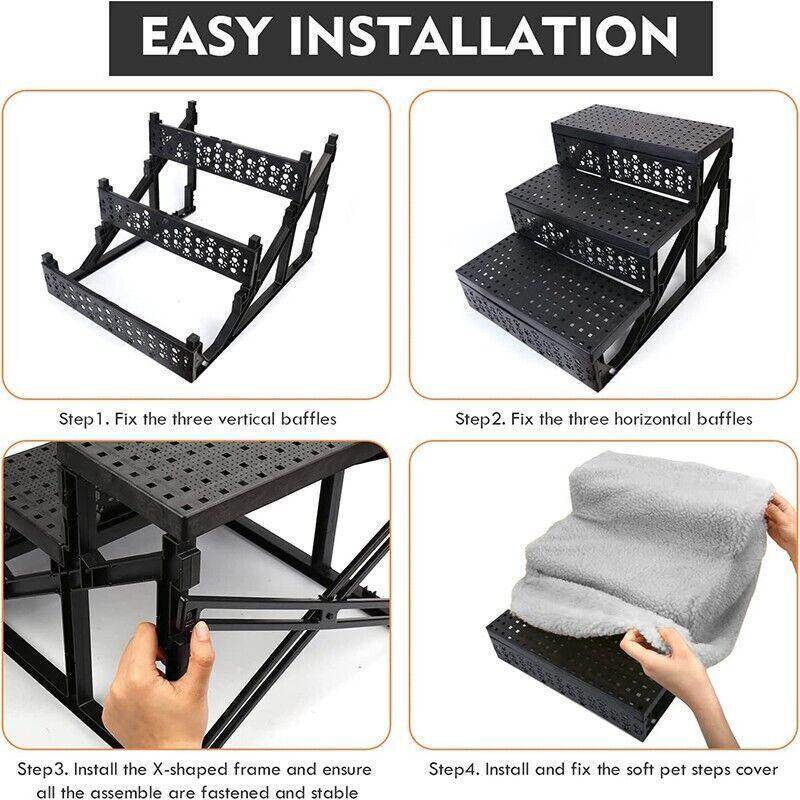 EASY INSTALLATION

Step1. Fix the three vertical baffles

Step2. Fix the three horizontal baffles

Step3. Install the X-shaped frame and ensure all the assemble are fastened and stable

Step4. Install and fix the soft pet steps cover