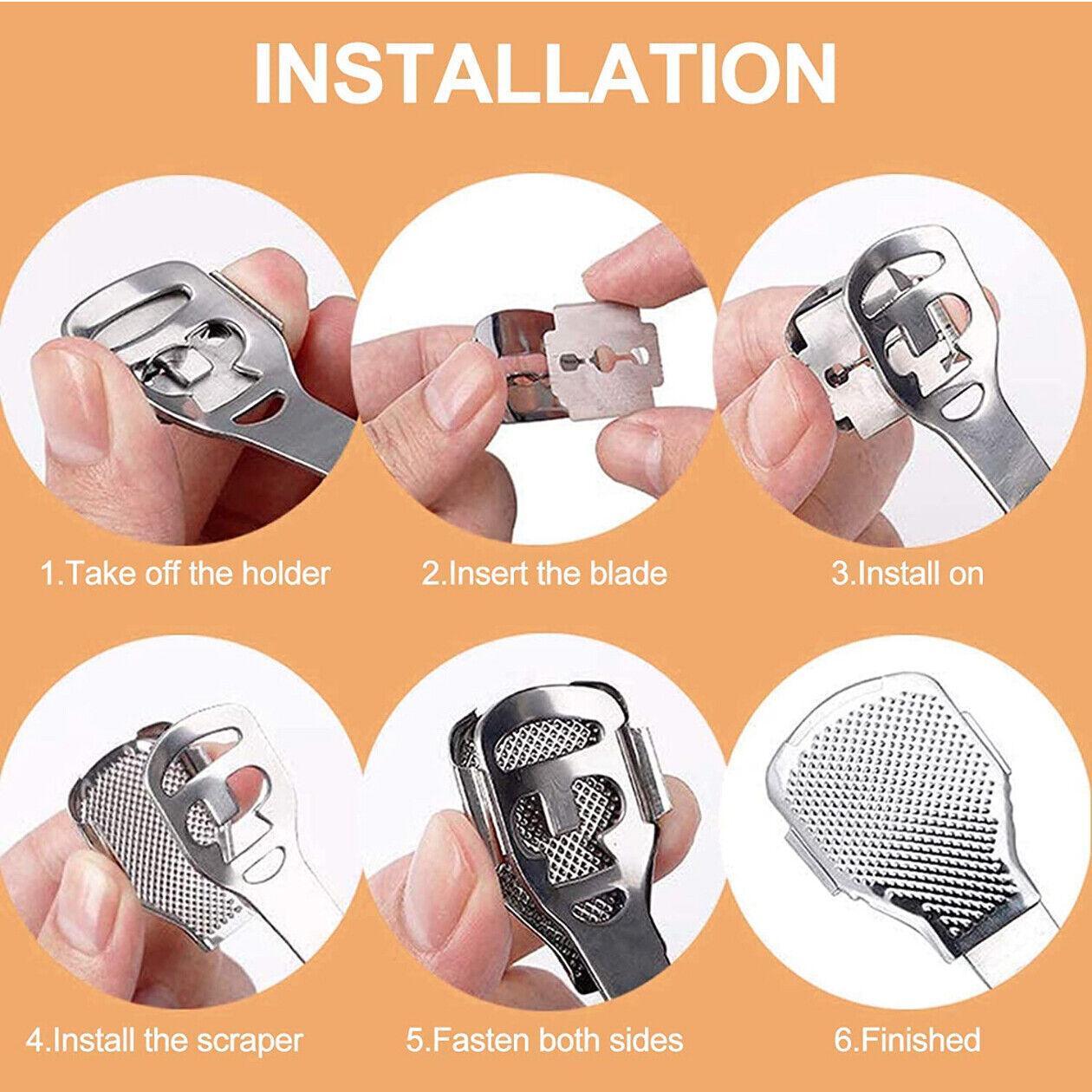 INSTALLATION

1.Take off the holder

2.Insert the blade

3.Install on

4.Install the scraper

5.Fasten both sides

6.Finished