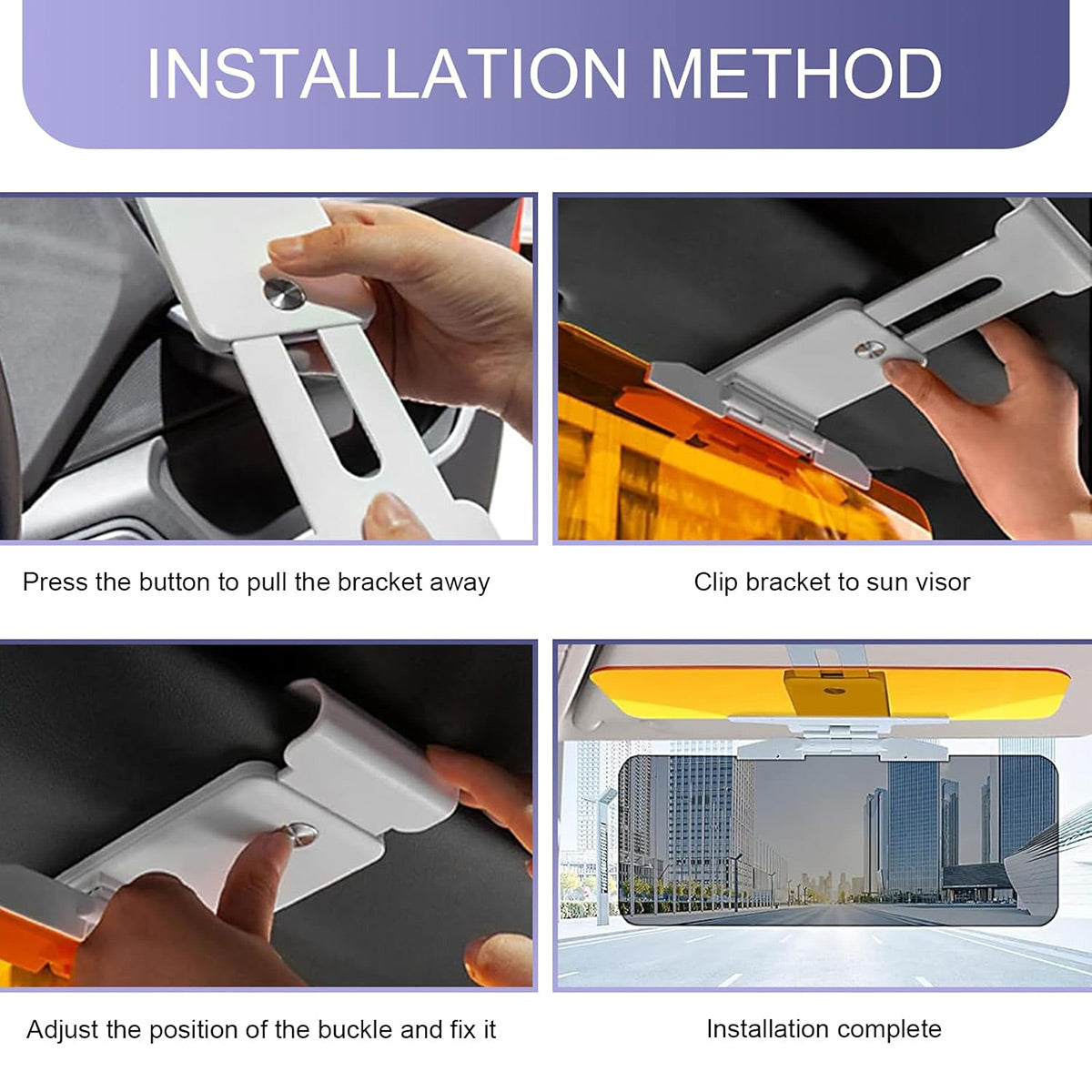 INSTALLATION METHOD

Press the button to pull the bracket away

Clip bracket to sun visor

Adjust the position of the buckle and fix it

Installation complete