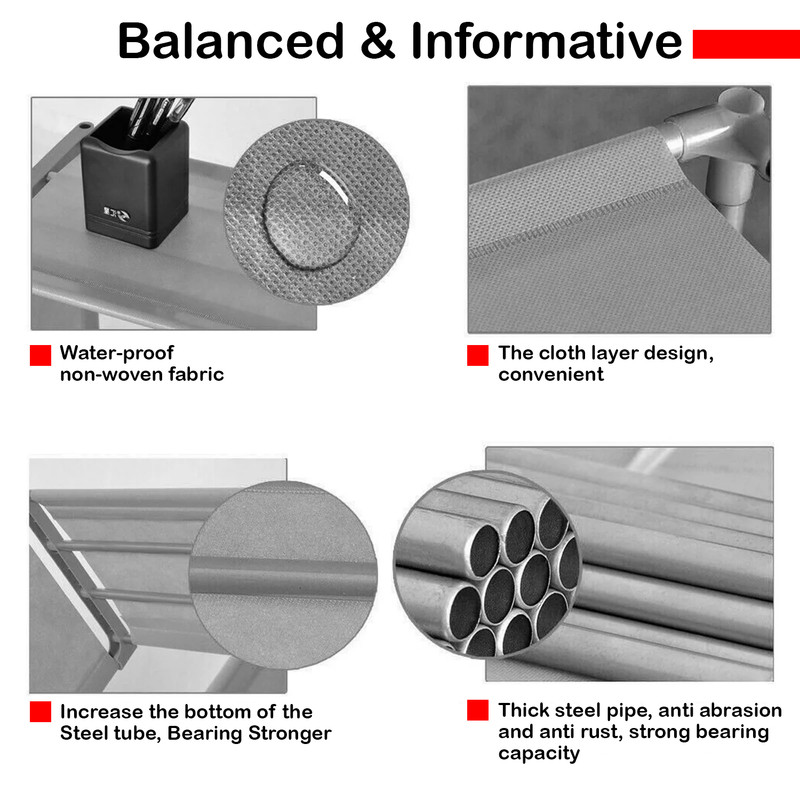 Balanced & Informative

Water-proof non-woven fabric

The cloth layer design, convenient

Increase the bottom of the Steel tube, Bearing Stronger

Thick steel pipe, anti abrasion and anti rust, strong bearing capacity