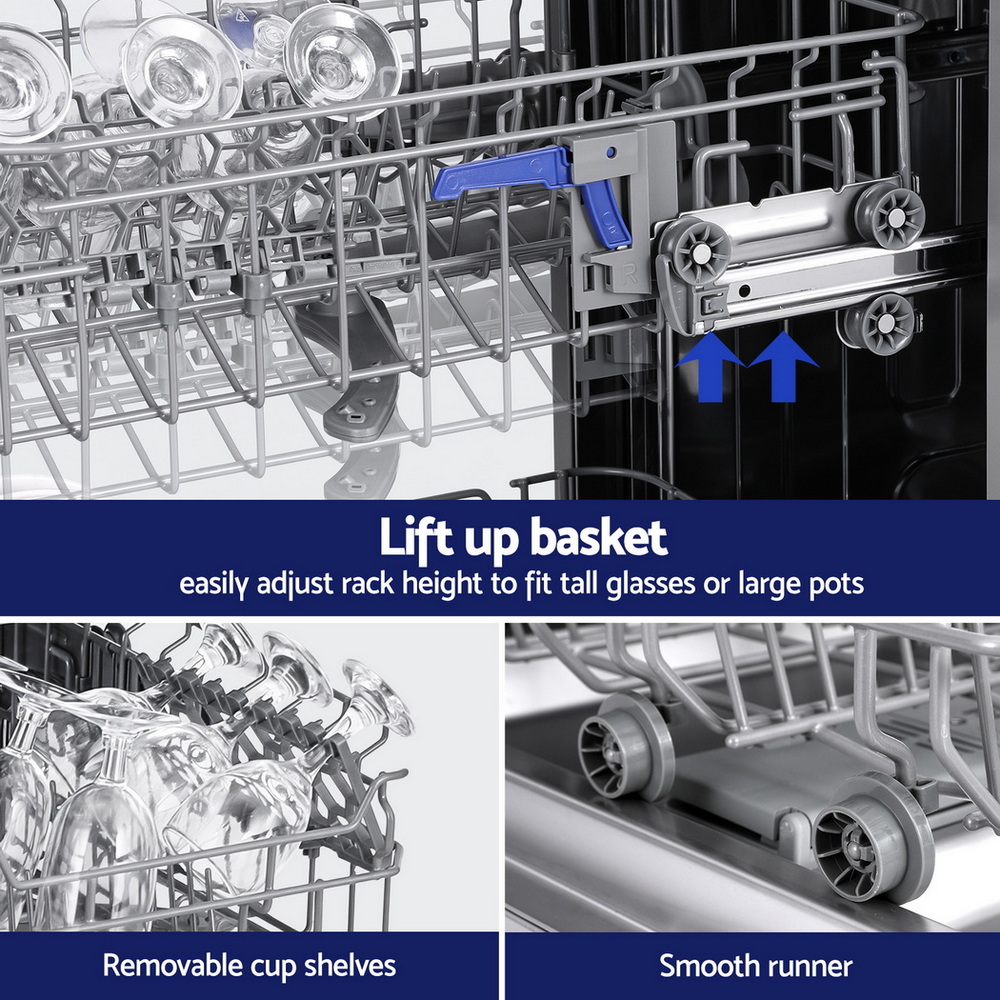 R

Lift up basket
easily adjust rack height to fit tall glasses or large pots

Removable cup shelves

Smooth runner