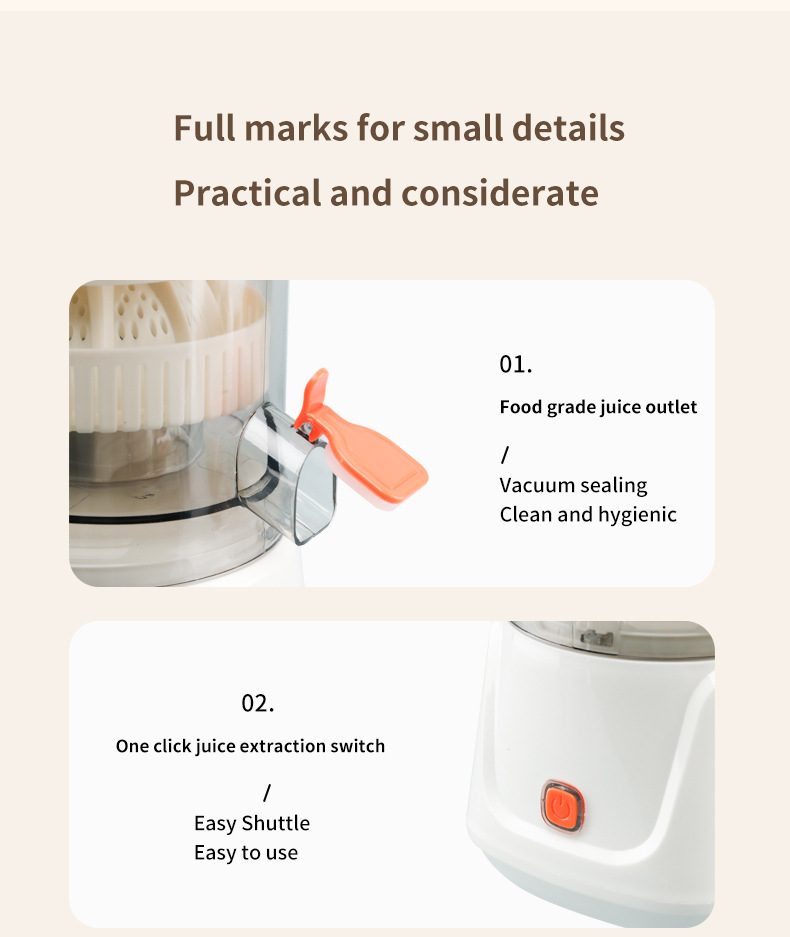 Full marks for small details
Practical and considerate

01.

Food grade juice outlet

/
Vacuum sealing
Clean and hygienic

02.

One click juice extraction switch

/
Easy Shuttle
Easy to use