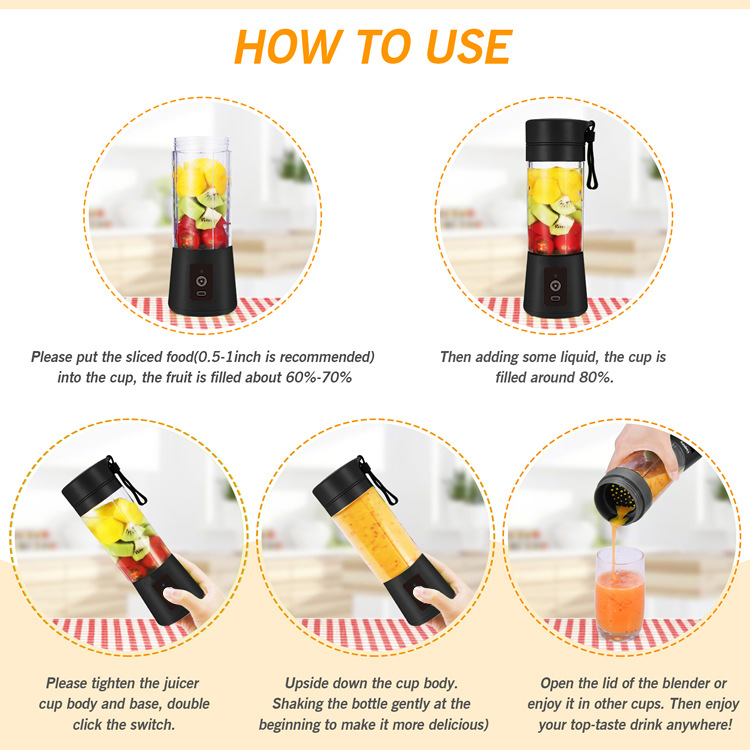 HOW TO USE

Please put the sliced food(0.5-1inch is recommended) into the cup, the fruit is filled about 60%-70%

Then adding some liquid, the cup is filled around 80%.

Please tighten the juicer cup body and base, double click the switch.

Upside down the cup body. Shaking the bottle gently at the beginning to make it more delicious)

Open the lid of the blender or enjoy it in other cups. Then enjoy your top-taste drink anywhere!