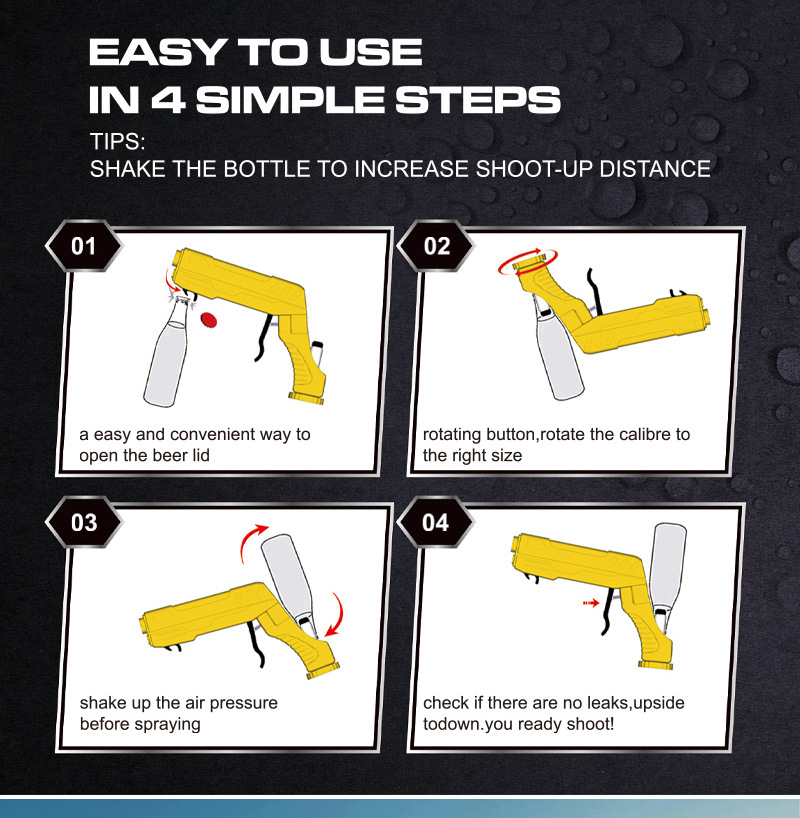 EASY TO USE
IN 4 SIMPLE STEPS

TIPS:
SHAKE THE BOTTLE TO INCREASE SHOOT-UP DISTANCE

01

a easy and convenient way to open the beer lid

02

rotating button,rotate the calibre to the right size

03

shake up the air pressure before spraying

04

check if there are no leaks,upside todown.you ready shoot!