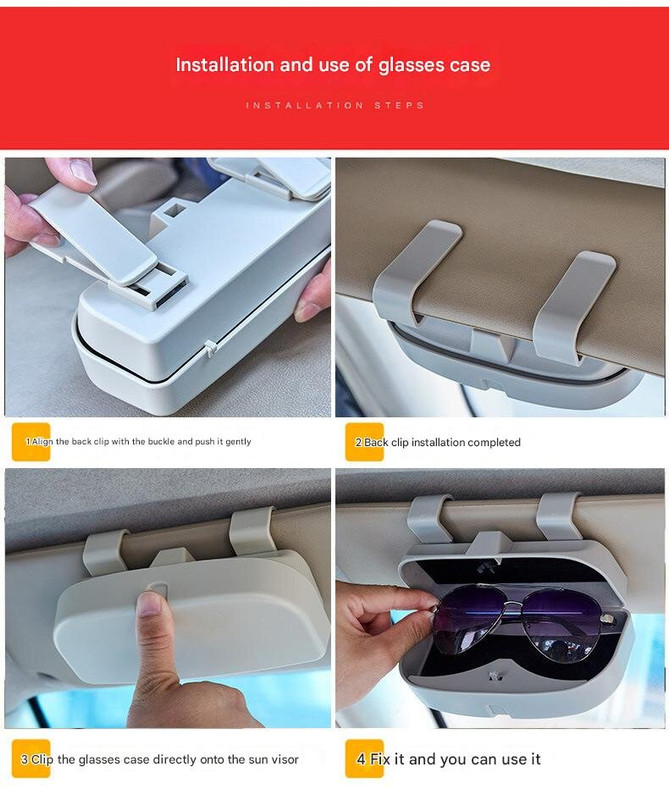 Installation and use of glasses case

INSTALLATION STEPS

1 Align the back clip with the buckle and push it gently

2 Back clip installation completed

3 Clip the glasses case directly onto the sun visor

4 Fix it and you can use it