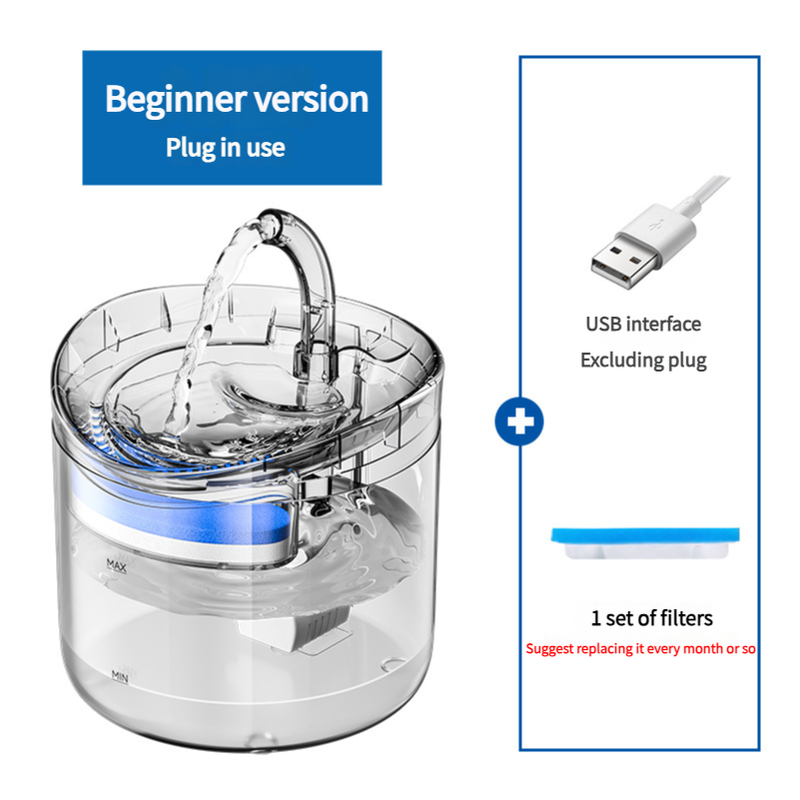 Beginner version
Plug in use

MAX

MIN

USB interface
Excluding plug

1 set of filters
Suggest replacing it every month or so