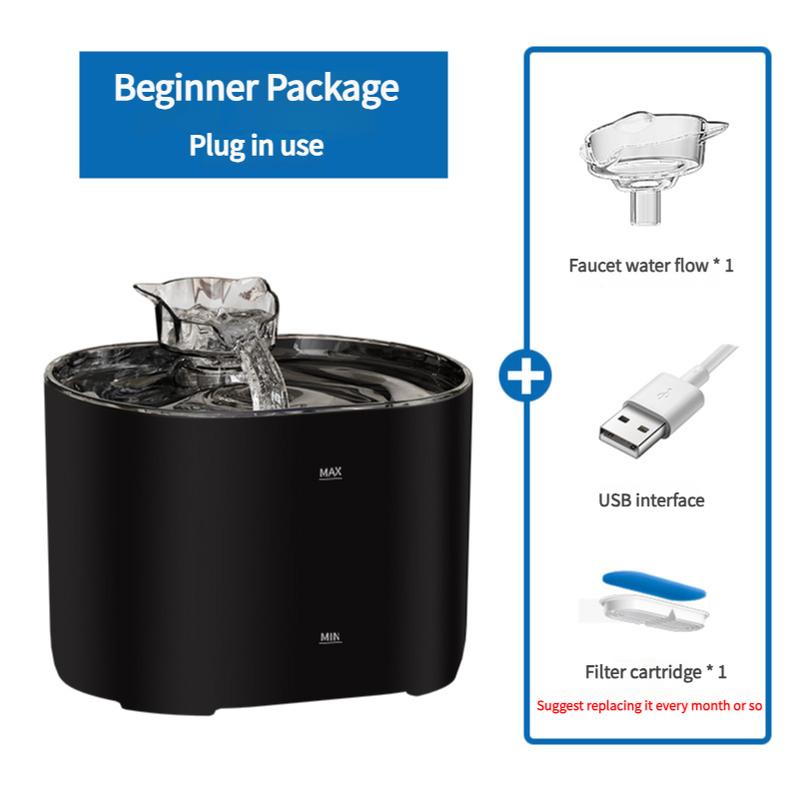 Beginner Package
Plug in use

MAX

MIN

Faucet water flow * 1

USB interface

Filter cartridge * 1
Suggest replacing it every month or so