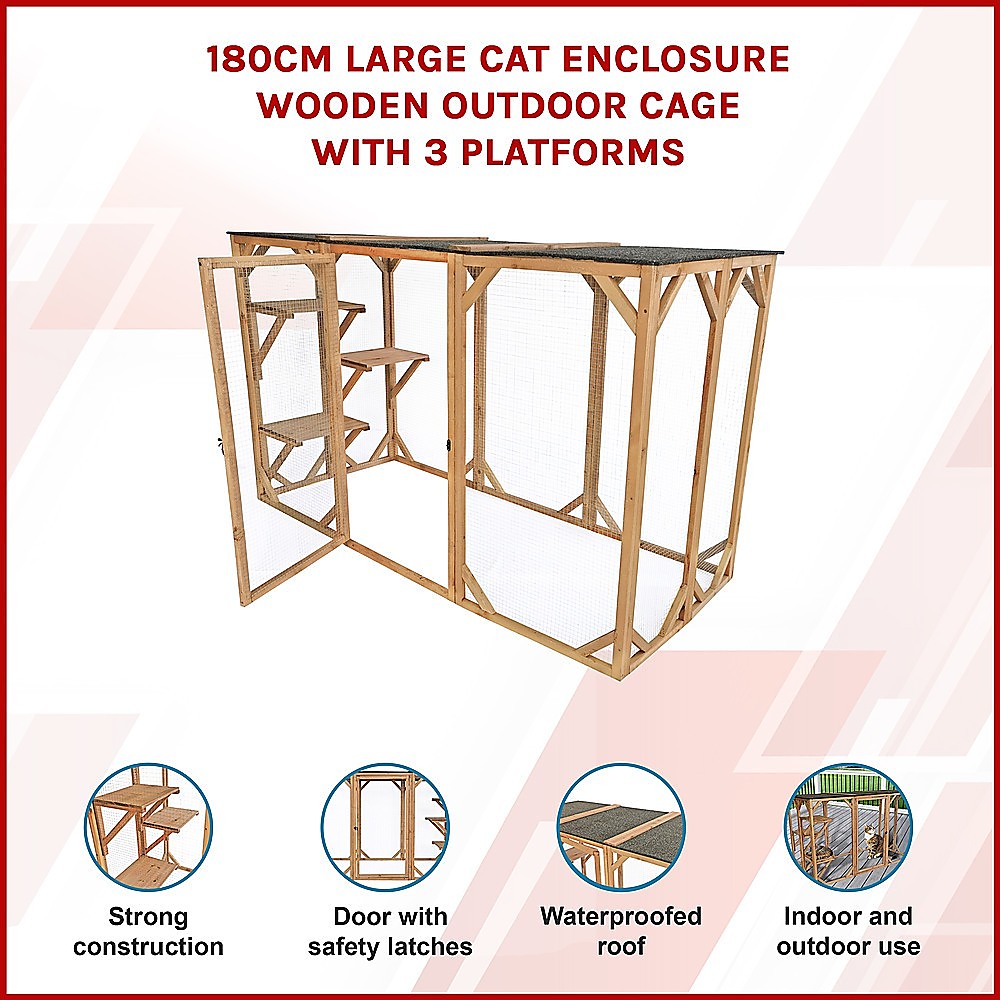 180CM LARGE CAT ENCLOSURE WOODEN OUTDOOR CAGE WITH 3 PLATFORMS

Strong construction

Door with safety latches

Waterproofed roof

Indoor and outdoor use