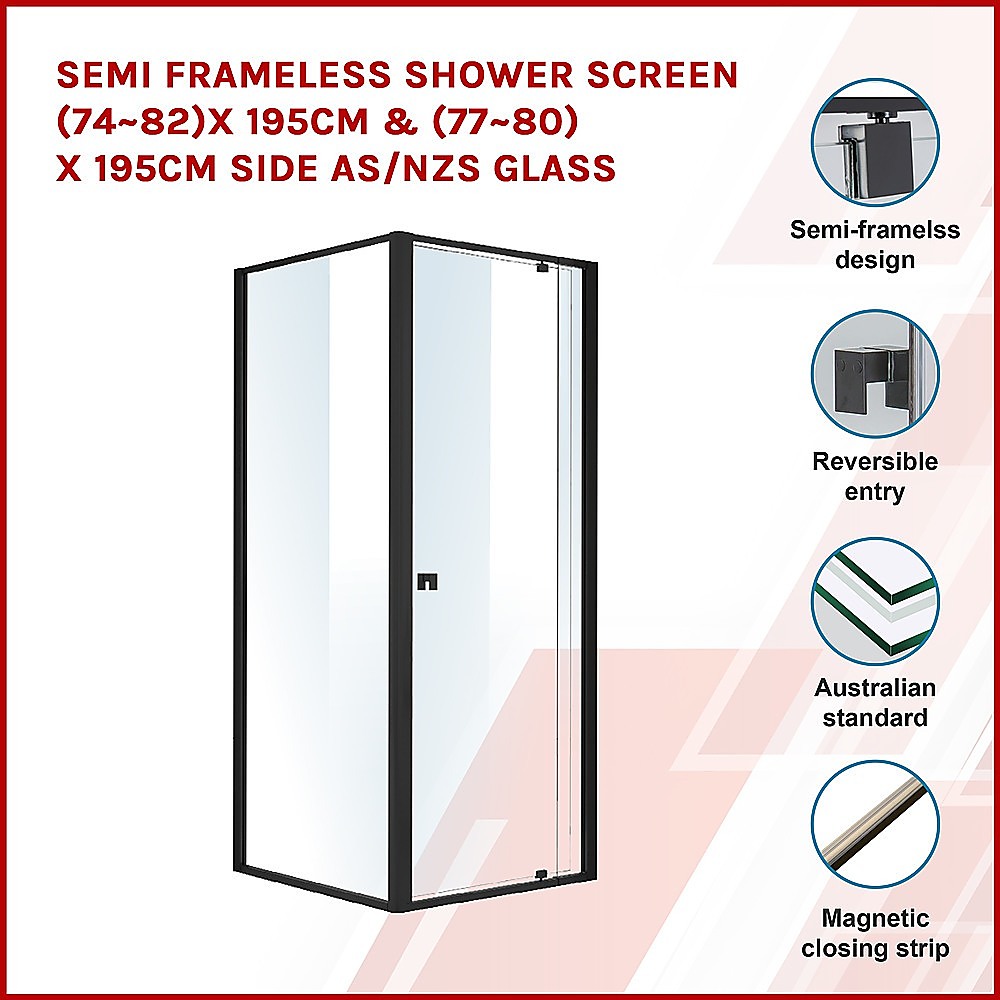 SEMI FRAMELESS SHOWER SCREEN (74~82)X 195CM & (77~80) X 195CM SIDE AS/NZS GLASS

Semi-framelss design

Reversible entry

Australian standard

Magnetic closing strip