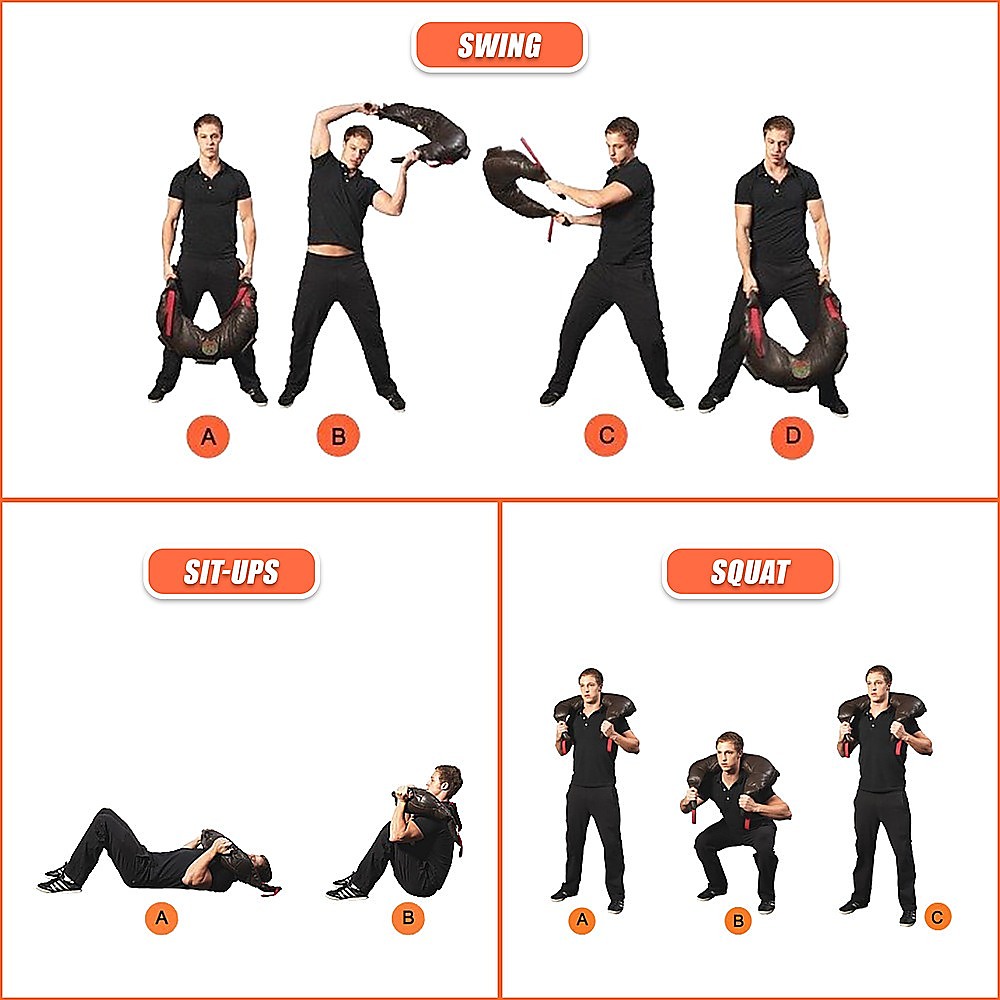 SWING

A B C D

SIT-UPS

A B

SQUAT

A B C