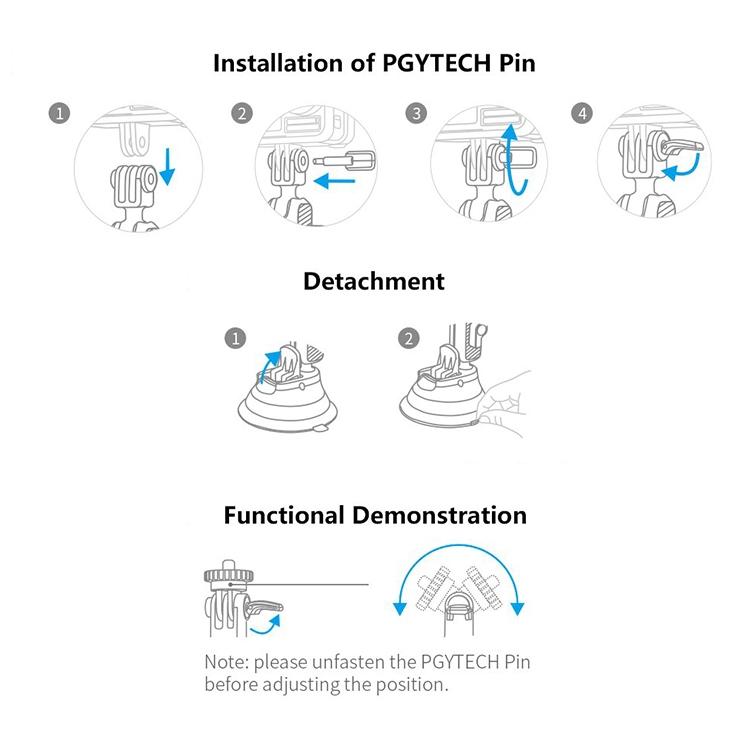 Installation of PGYTECH Pin

1

2

3

4

Detachment

1

2

Functional Demonstration

Note: please unfasten the PGYTECH Pin before adjusting the position.