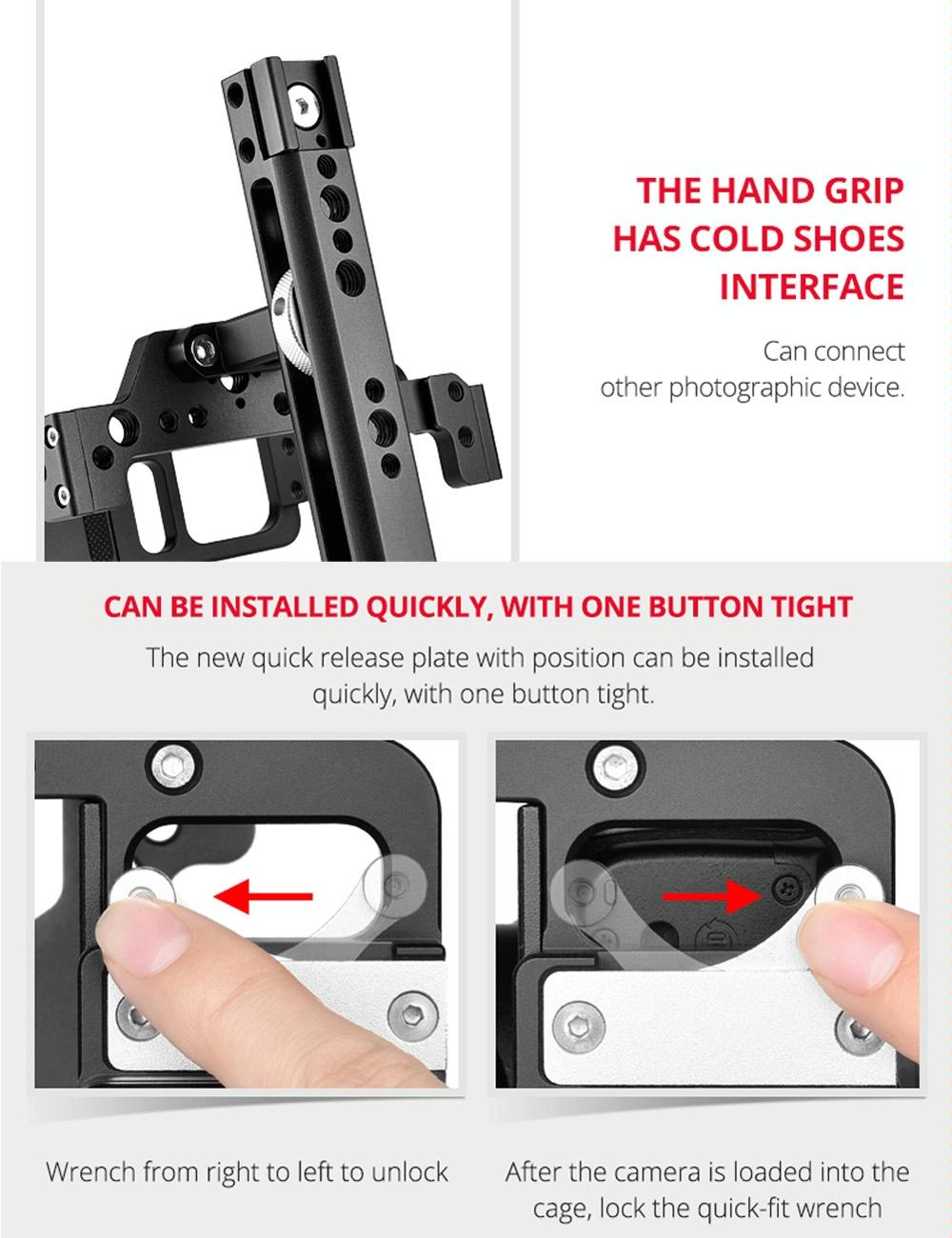 THE HAND GRIP HAS COLD SHOES INTERFACE

Can connect other photographic device.

CAN BE INSTALLED QUICKLY, WITH ONE BUTTON TIGHT

The new quick release plate with position can be installed quickly, with one button tight.

Wrench from right to left to unlock

After the camera is loaded into the cage, lock the quick-fit wrench