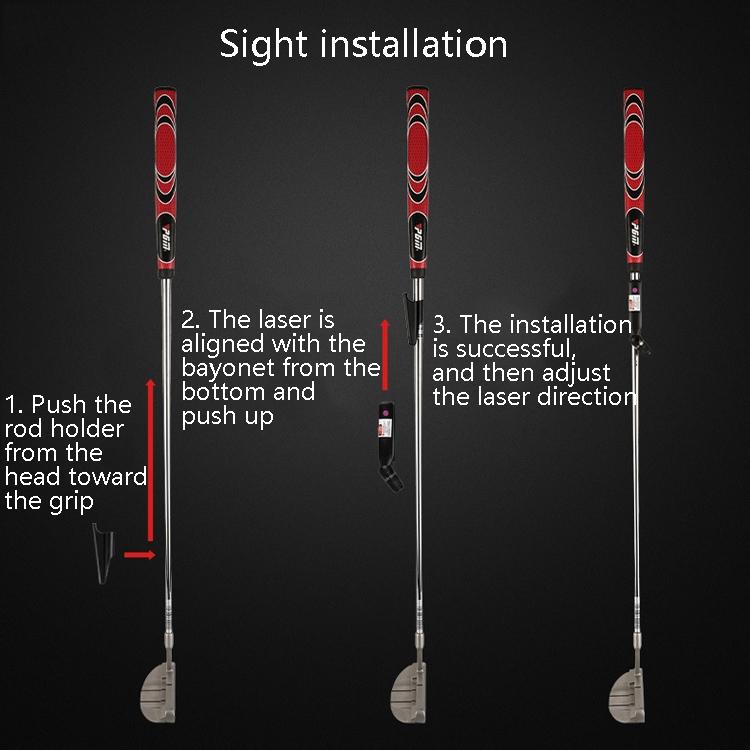 Sight installation

PGM

PGM

PGM

1. Push the rod holder from the head toward the grip

2. The laser is aligned with the bayonet from the bottom and push up

3. The installation is successful, and then adjust the laser direction