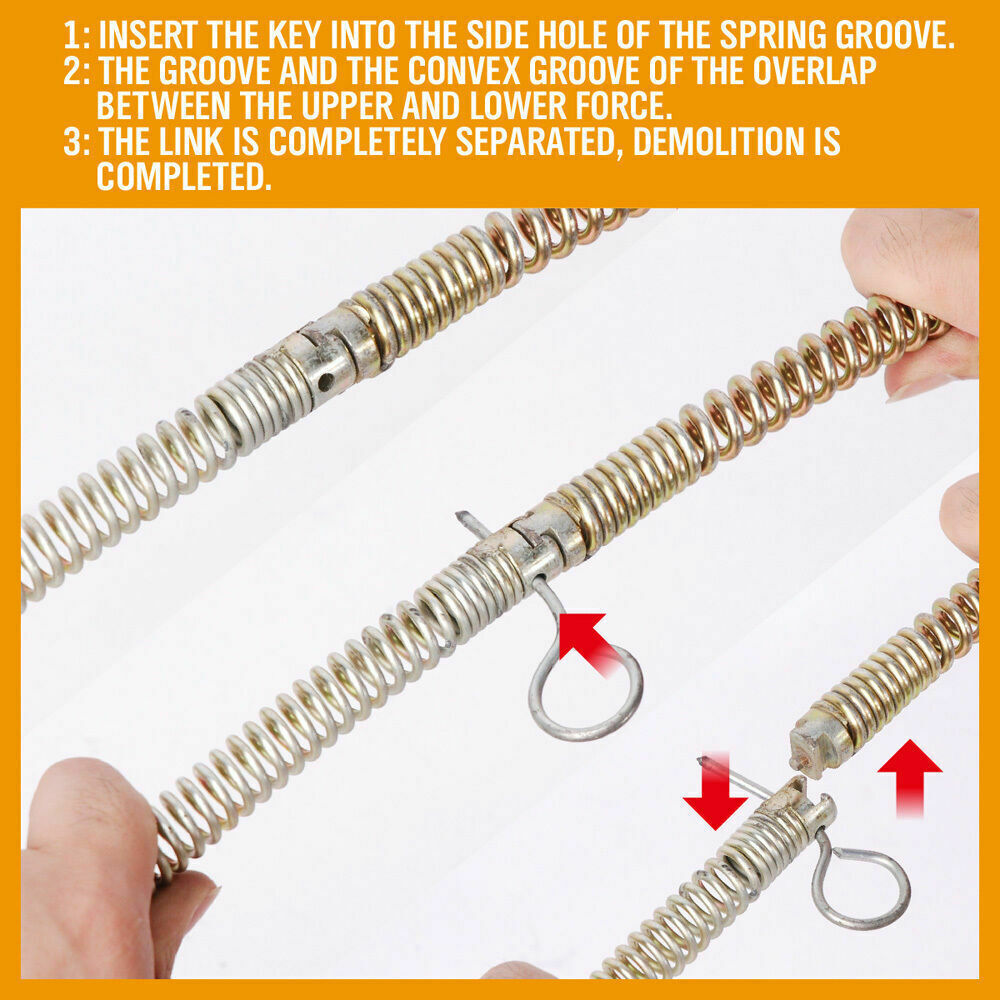 1: INSERT THE KEY INTO THE SIDE HOLE OF THE SPRING GROOVE.
2: THE GROOVE AND THE CONVEX GROOVE OF THE OVERLAP BETWEEN THE UPPER AND LOWER FORCE.
3: THE LINK IS COMPLETELY SEPARATED, DEMOLITION IS COMPLETED.