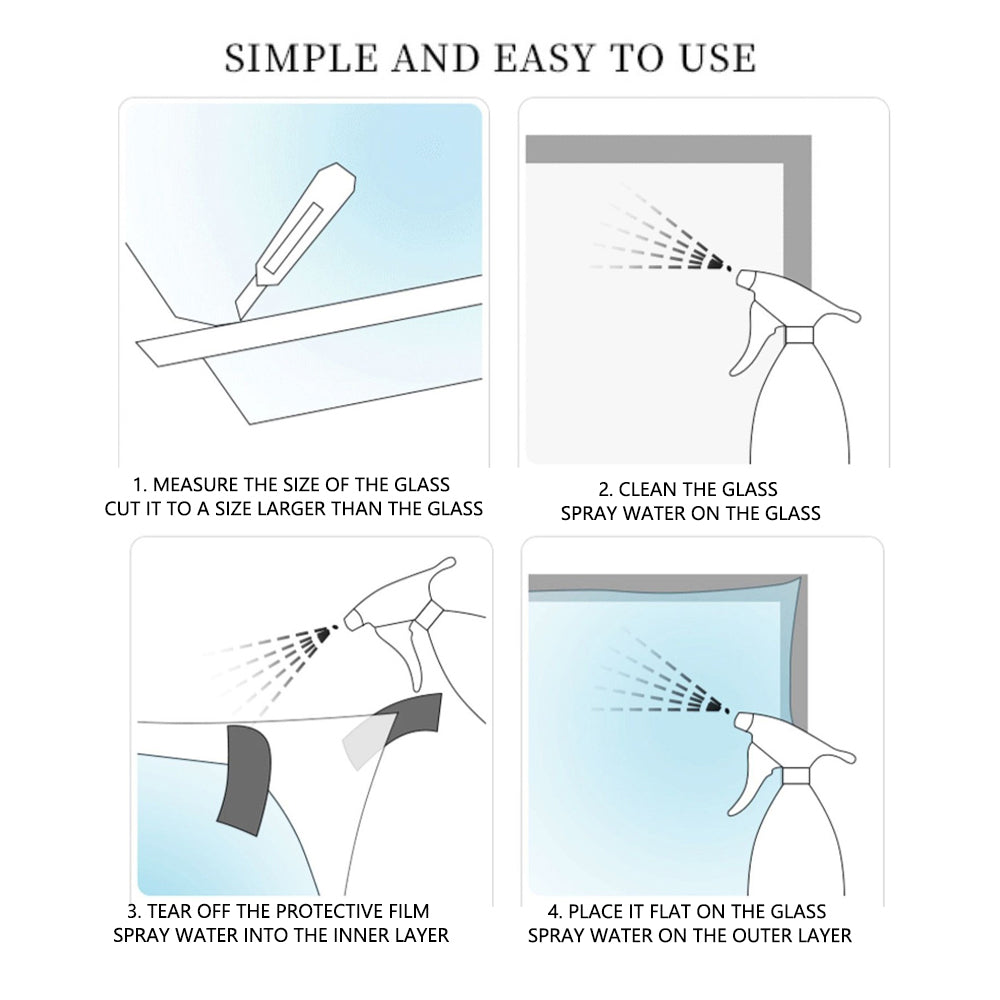 SIMPLE AND EASY TO USE

1. MEASURE THE SIZE OF THE GLASS
CUT IT TO A SIZE LARGER THAN THE GLASS

2. CLEAN THE GLASS
SPRAY WATER ON THE GLASS

3. TEAR OFF THE PROTECTIVE FILM
SPRAY WATER INTO THE INNER LAYER

4. PLACE IT FLAT ON THE GLASS
SPRAY WATER ON THE OUTER LAYER