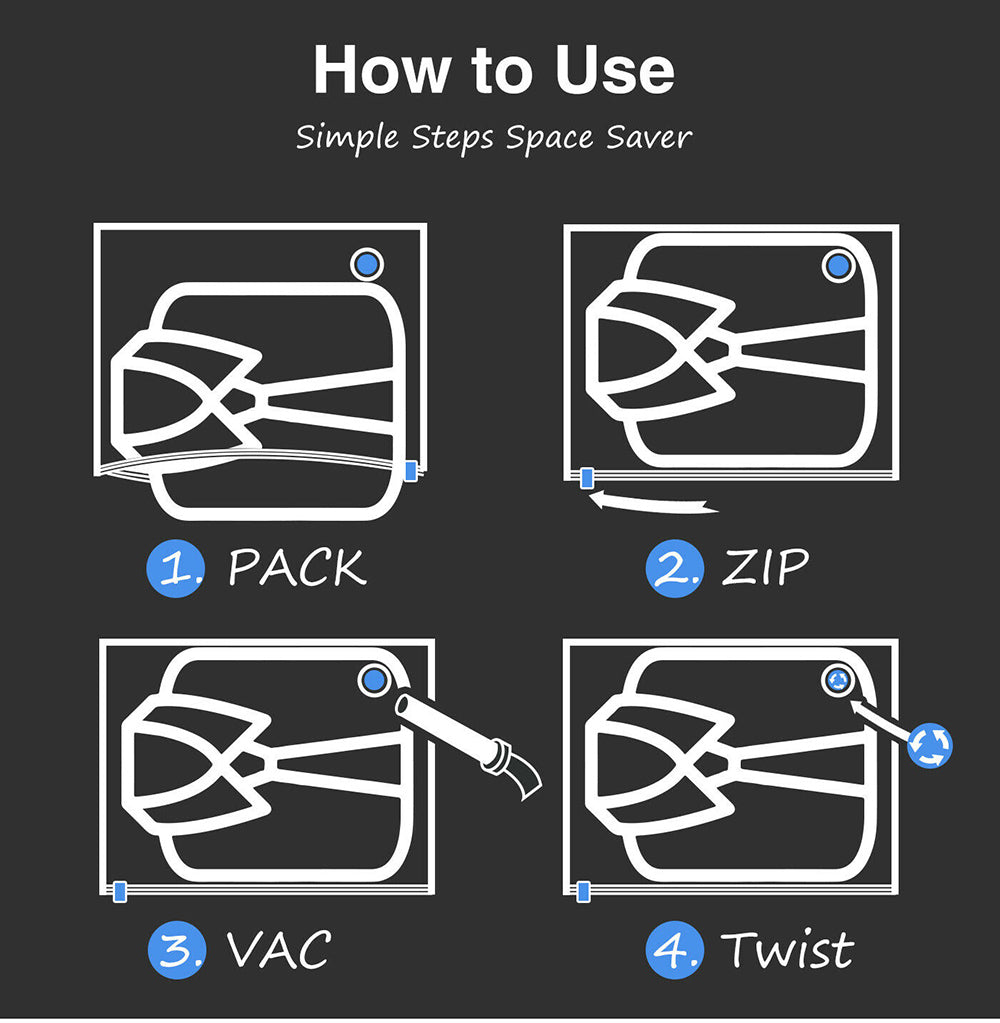 How to Use

Simple Steps Space Saver

1. PACK

2. ZIP

3. VAC

4. Twist