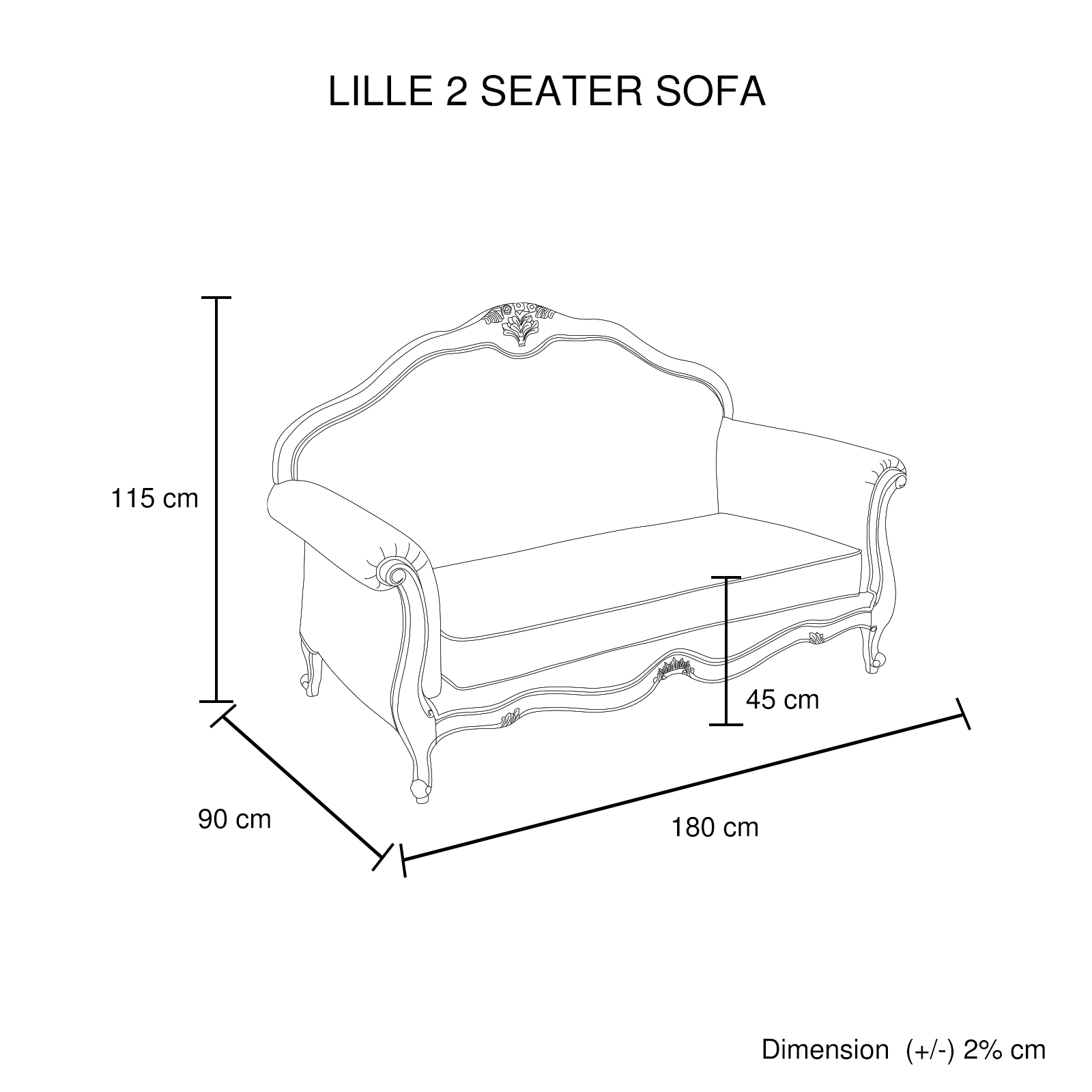 LILLE 2 SEATER SOFA

115 cm

45 cm

90 cm

180 cm

Dimension (+/-) 2% cm