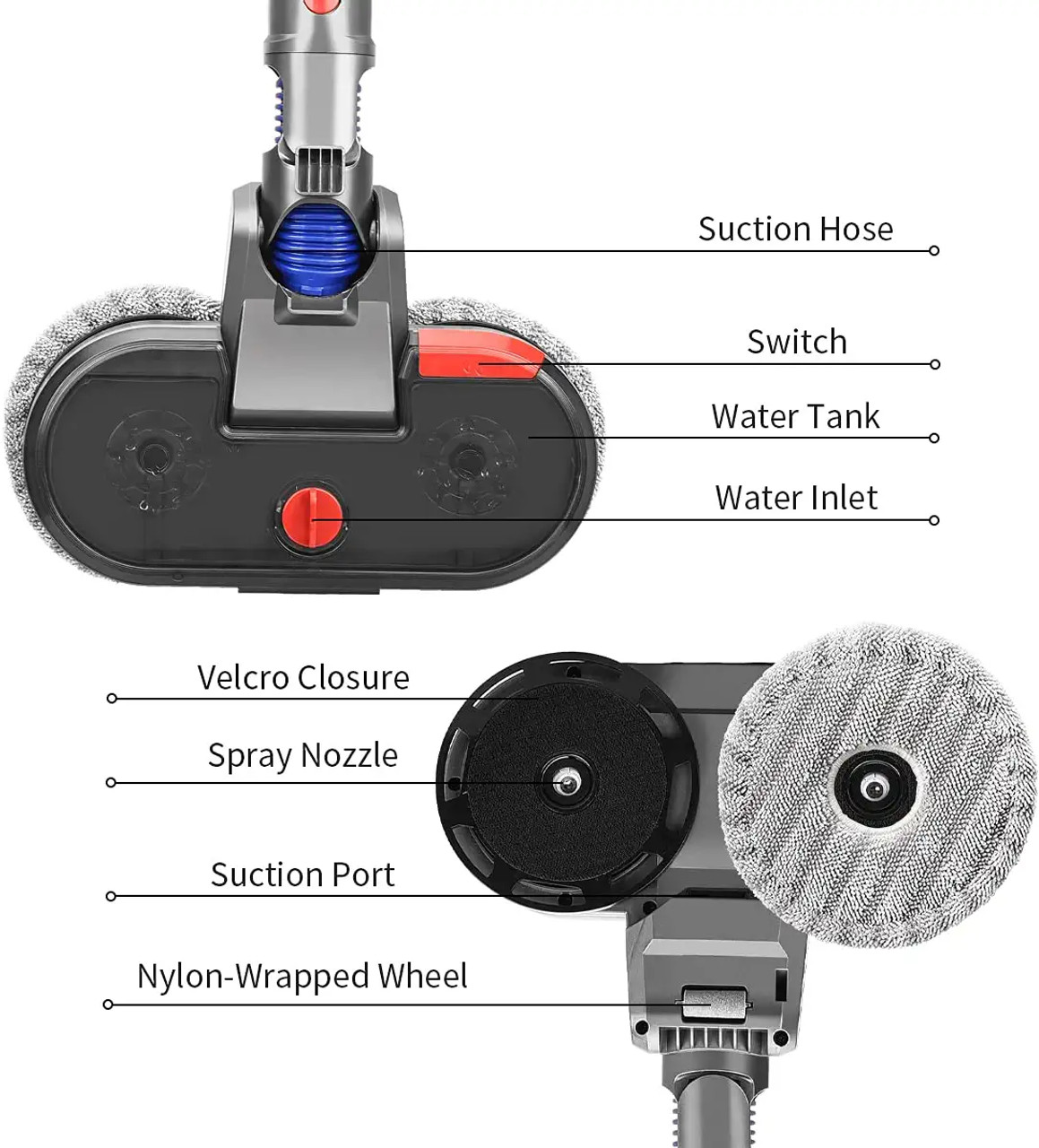 Suction Hose

Switch

Water Tank

Water Inlet

Velcro Closure

Spray Nozzle

Suction Port

Nylon-Wrapped Wheel