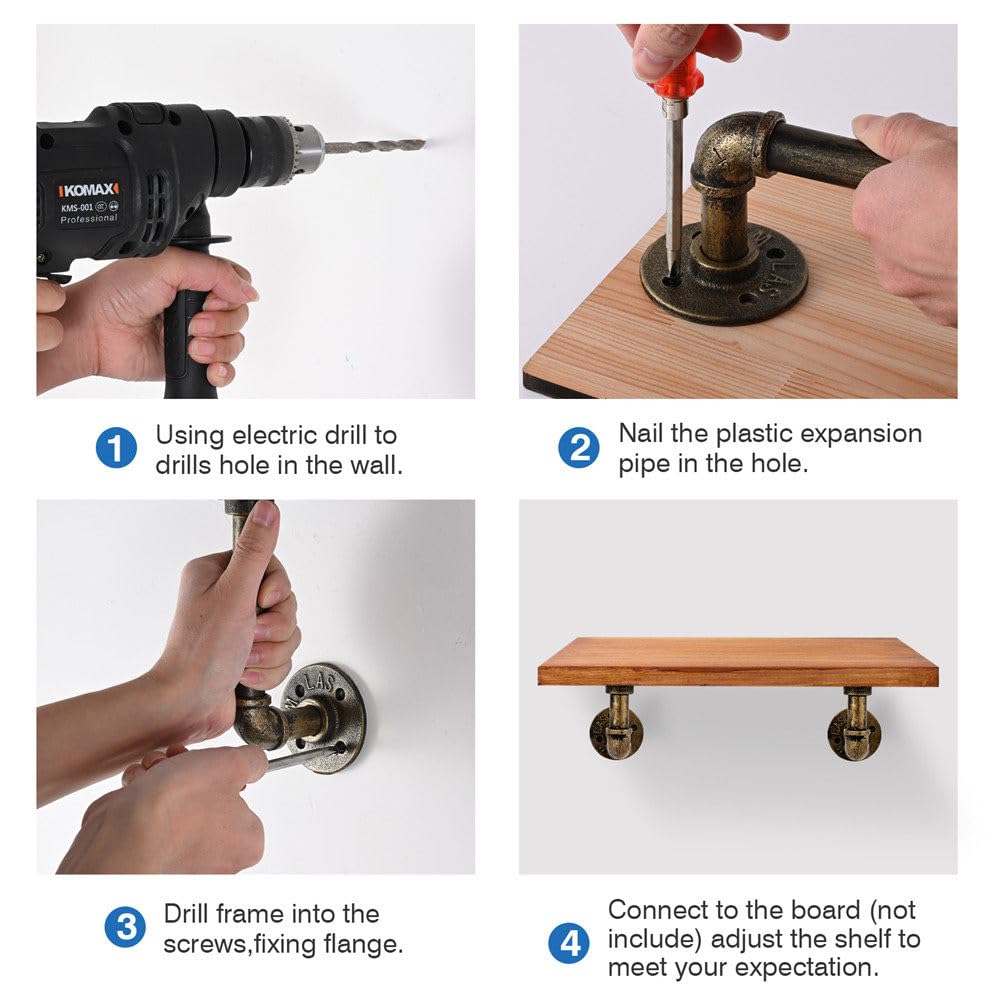 KOMAX
KMS-001
Professional

LAS

1 Using electric drill to drills hole in the wall.

2 Nail the plastic expansion pipe in the hole.

LAS

3 Drill frame into the screws,fixing flange.

4 Connect to the board (not include) adjust the shelf to meet your expectation.