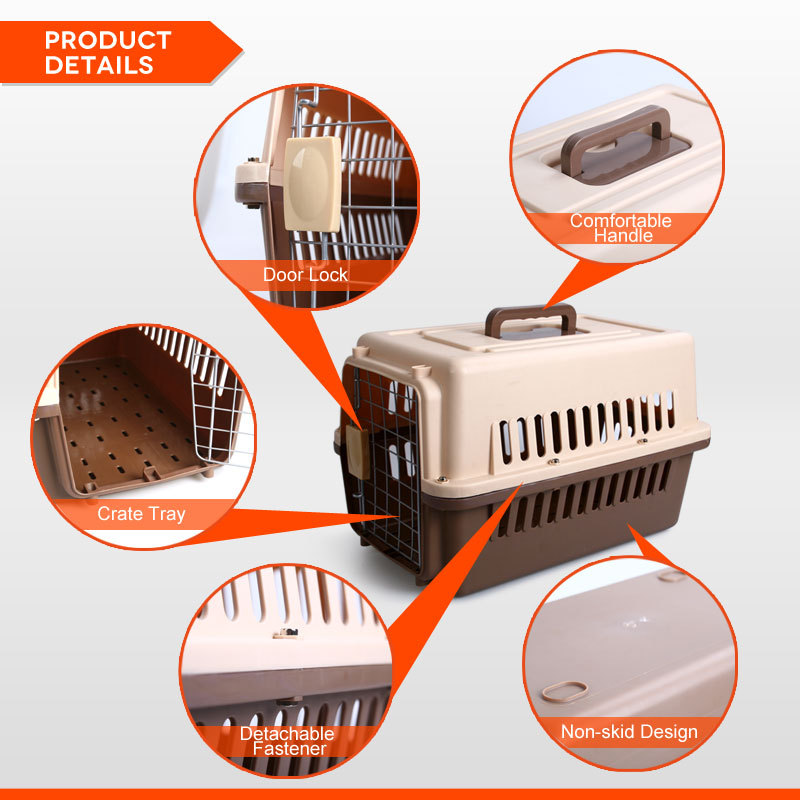 PRODUCT DETAILS

Door Lock

Comfortable Handle

Crate Tray

Detachable Fastener

Non-skid Design