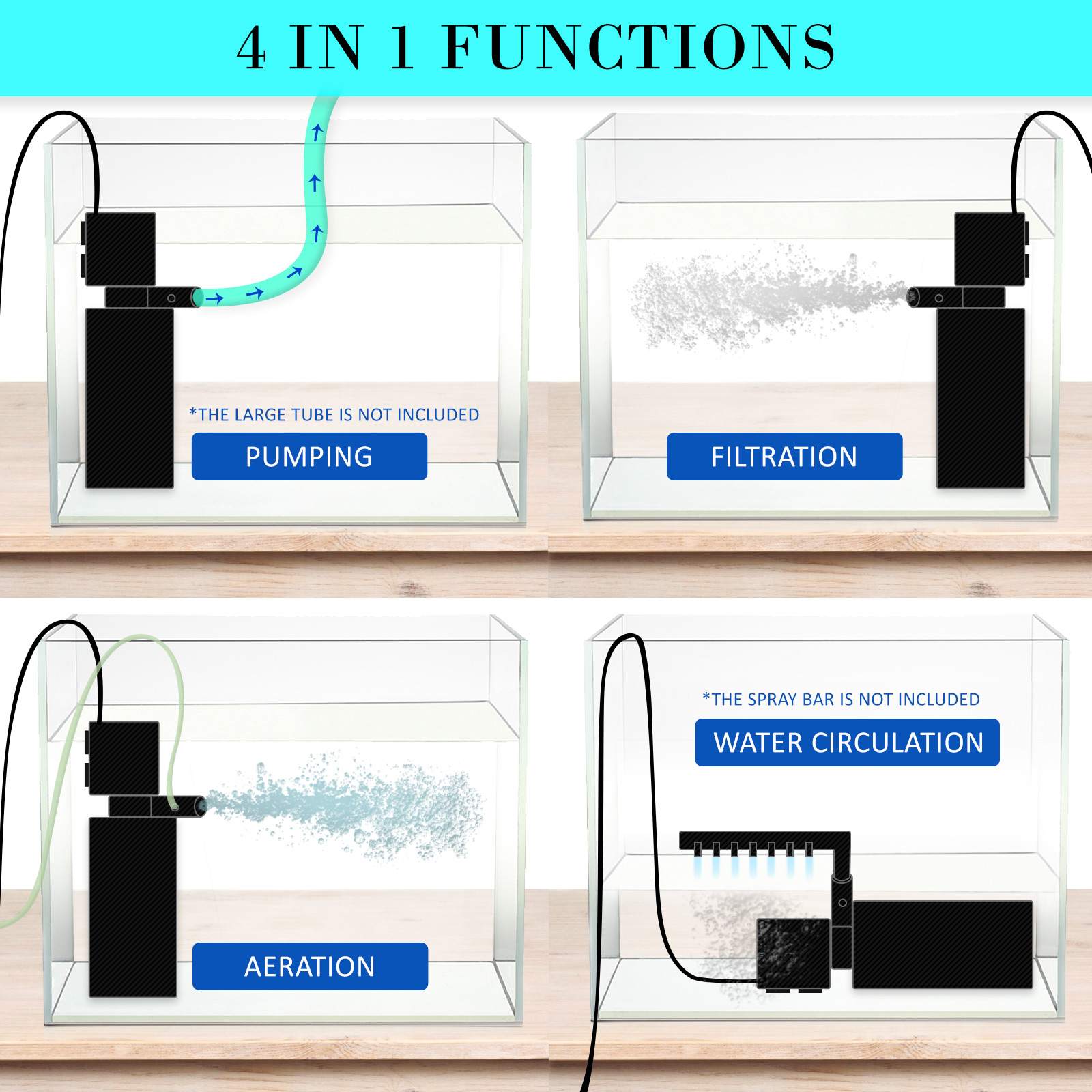 4 IN 1 FUNCTIONS

*THE LARGE TUBE IS NOT INCLUDED

PUMPING

FILTRATION

AERATION

*THE SPRAY BAR IS NOT INCLUDED

WATER CIRCULATION