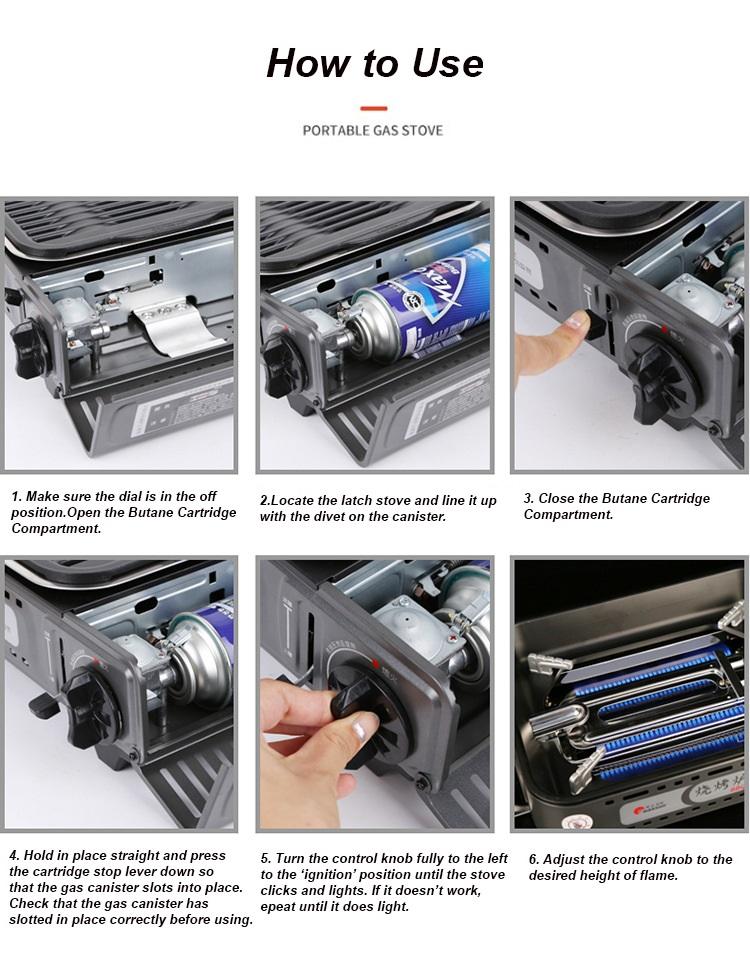 How to Use

PORTABLE GAS STOVE

1. Make sure the dial is in the off position.Open the Butane Cartridge Compartment.

2.Locate the latch stove and line it up with the divet on the canister.

3. Close the Butane Cartridge Compartment.

4. Hold in place straight and press the cartridge stop lever down so that the gas canister slots into place. Check that the gas canister has slotted in place correctly before using.

5. Turn the control knob fully to the left to the 'ignition' position until the stove clicks and lights. If it doesn't work, epeat until it does light.

6. Adjust the control knob to the desired height of flame.