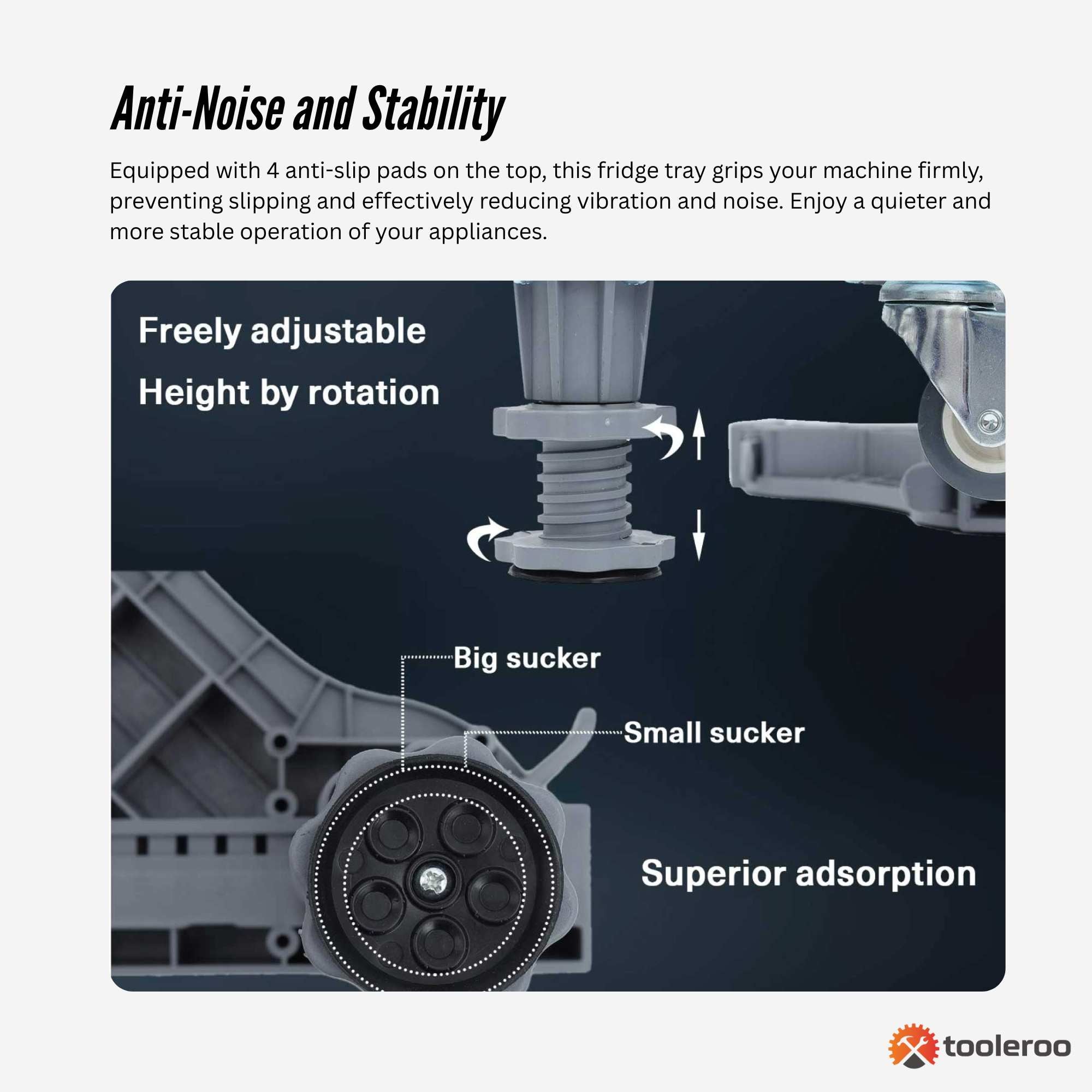 Anti-Noise and Stability

Equipped with 4 anti-slip pads on the top, this fridge tray grips your machine firmly, preventing slipping and effectively reducing vibration and noise. Enjoy a quieter and more stable operation of your appliances.

Freely adjustable

Height by rotation

Big sucker

Small sucker

Superior adsorption

tooleroo