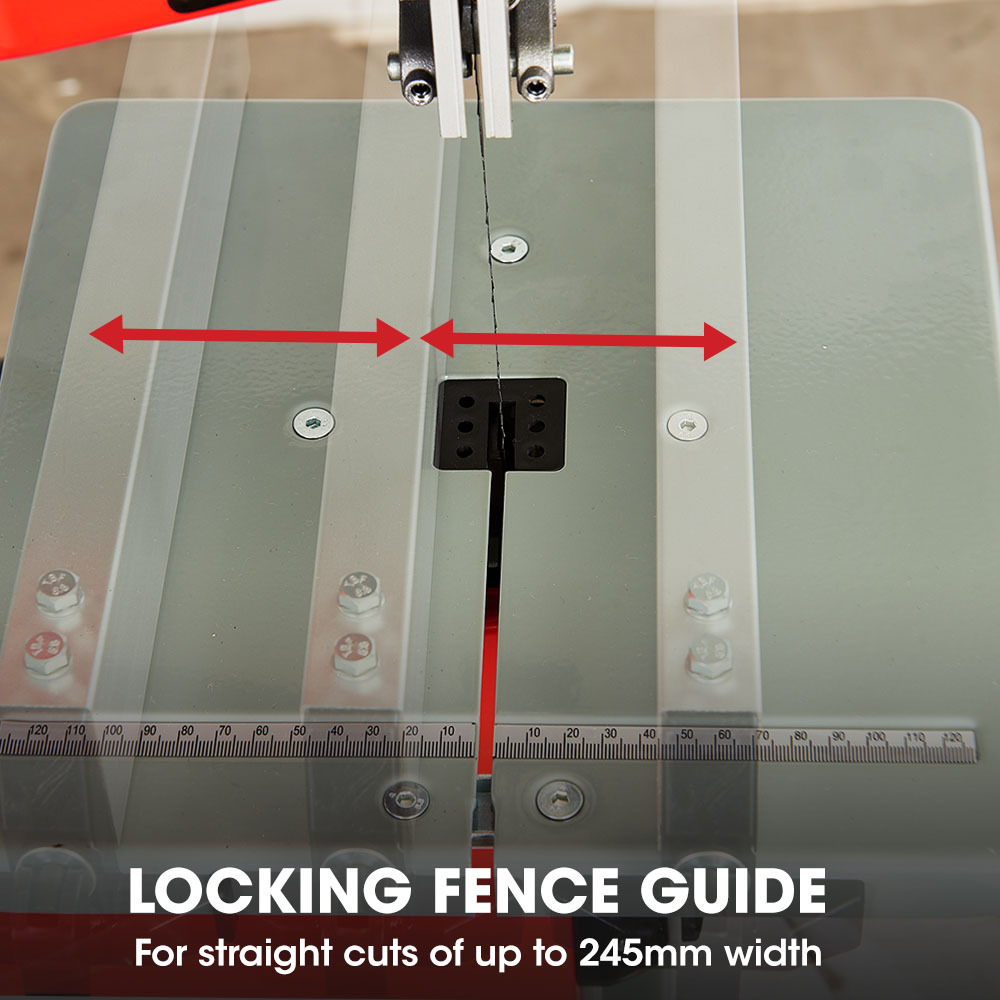 120 110 100 90 80 70 60 50 40 30 20 10

10 20 30 40 50 60 70 80 90 100 110 120

LOCKING FENCE GUIDE

For straight cuts of up to 245mm width