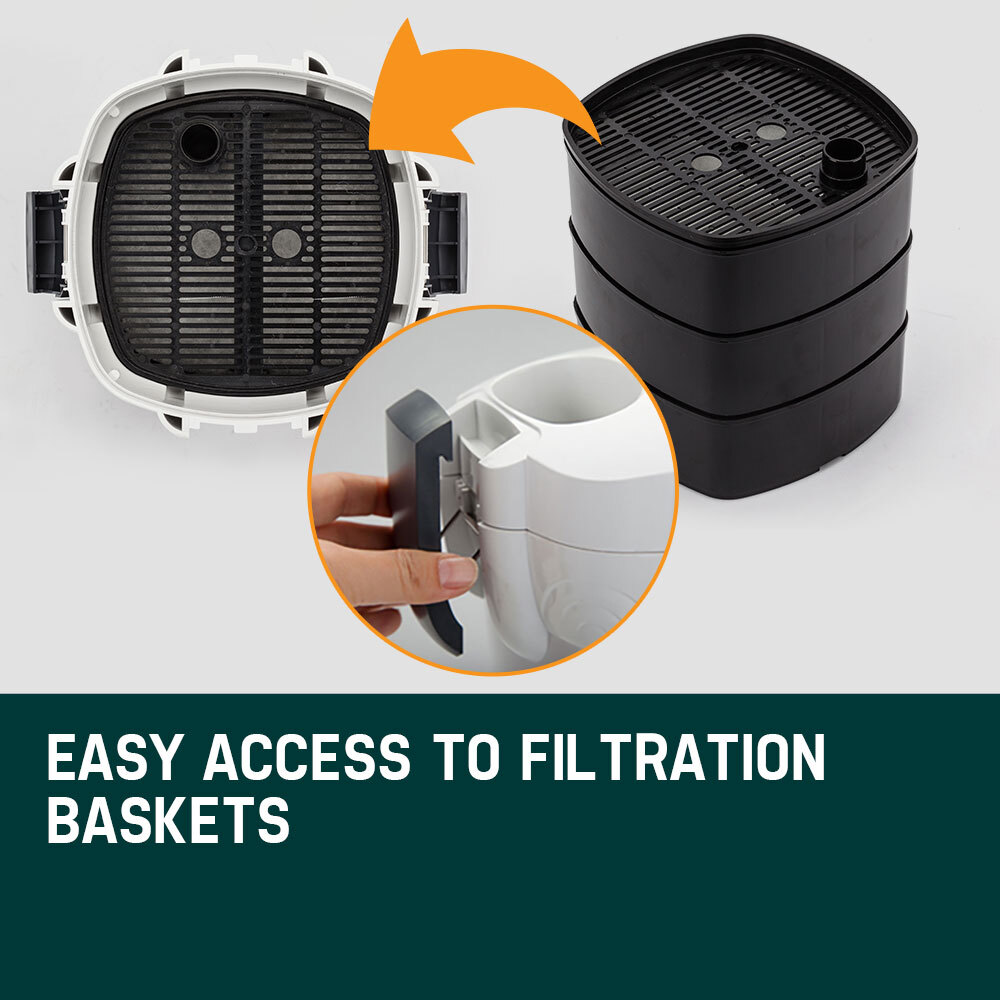 EASY ACCESS TO FILTRATION BASKETS