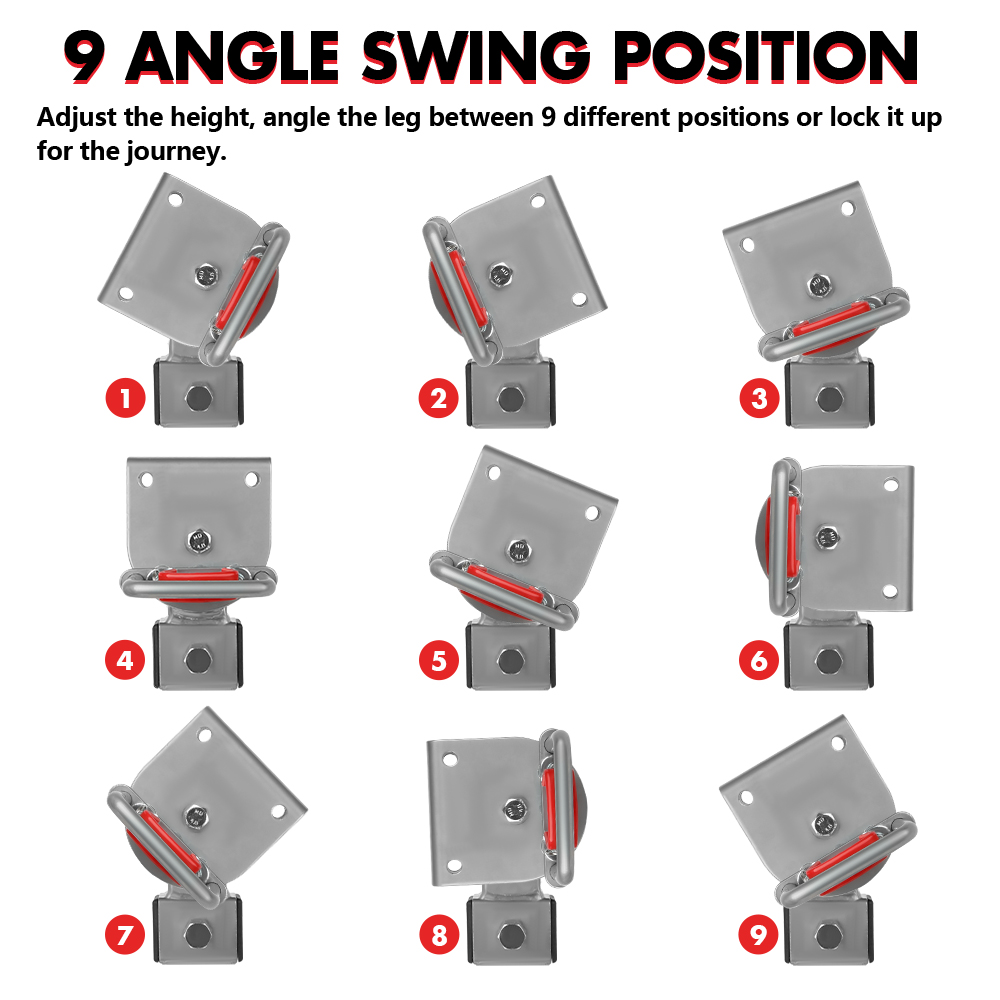 9 ANGLE SWING POSITION

Adjust the height, angle the leg between 9 different positions or lock it up for the journey.

1

2

3

4

5

6

7

8

9