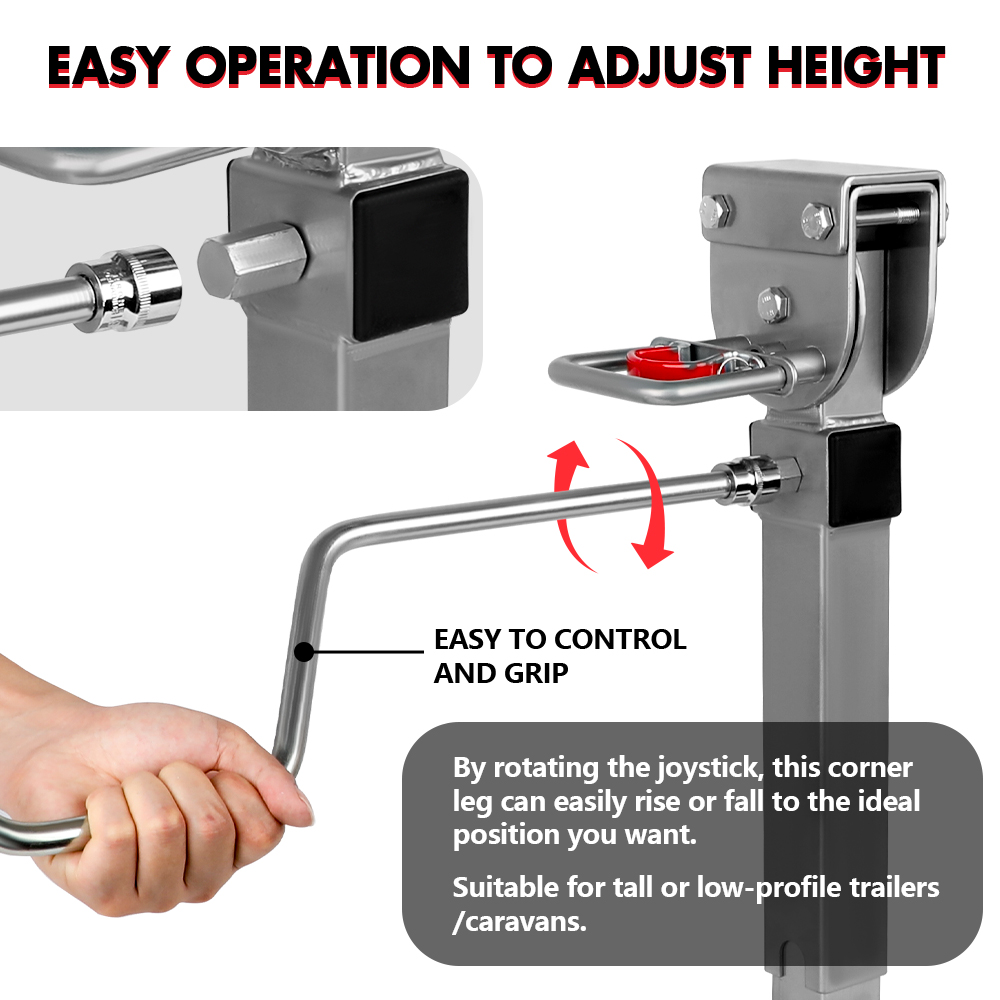 EASY OPERATION TO ADJUST HEIGHT

EASY TO CONTROL AND GRIP

By rotating the joystick, this corner leg can easily rise or fall to the ideal position you want.

Suitable for tall or low-profile trailers /caravans.