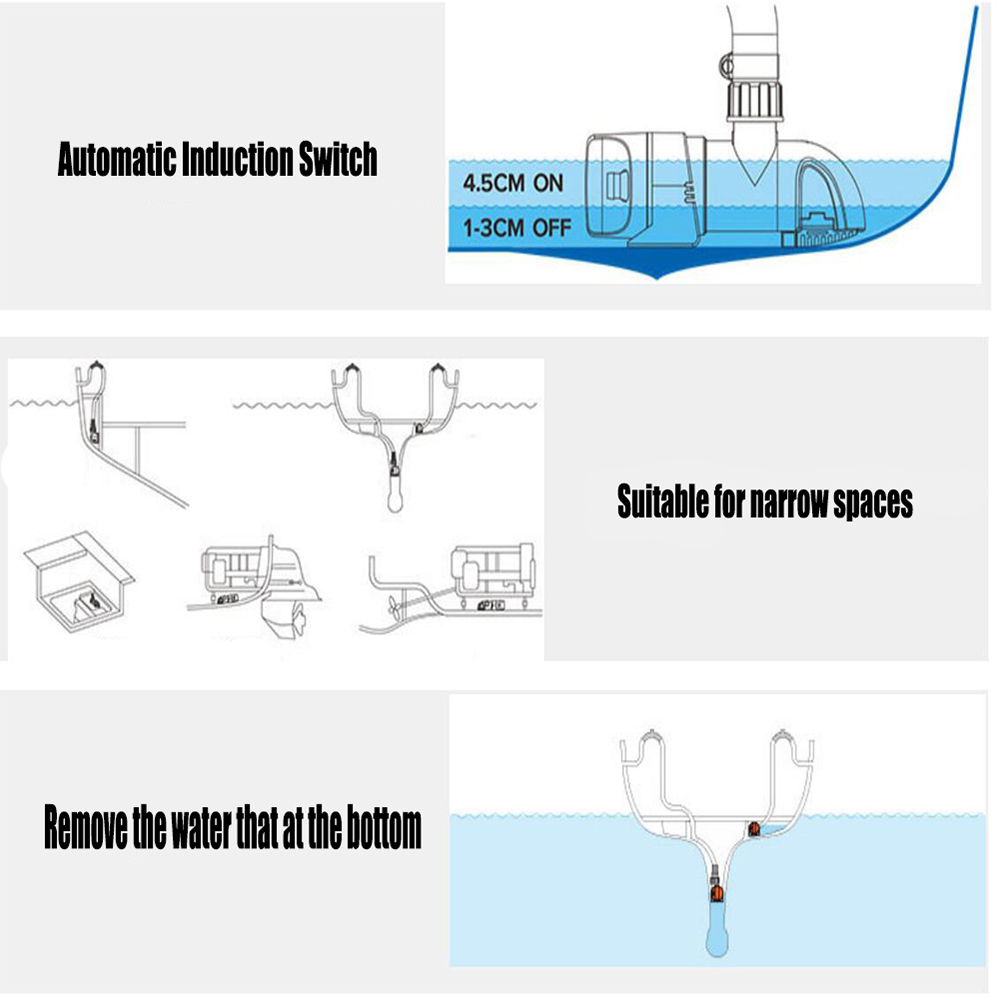 Automatic Induction Switch

4.5CM ON

1-3CM OFF

Suitable for narrow spaces

Remove the water that at the bottom