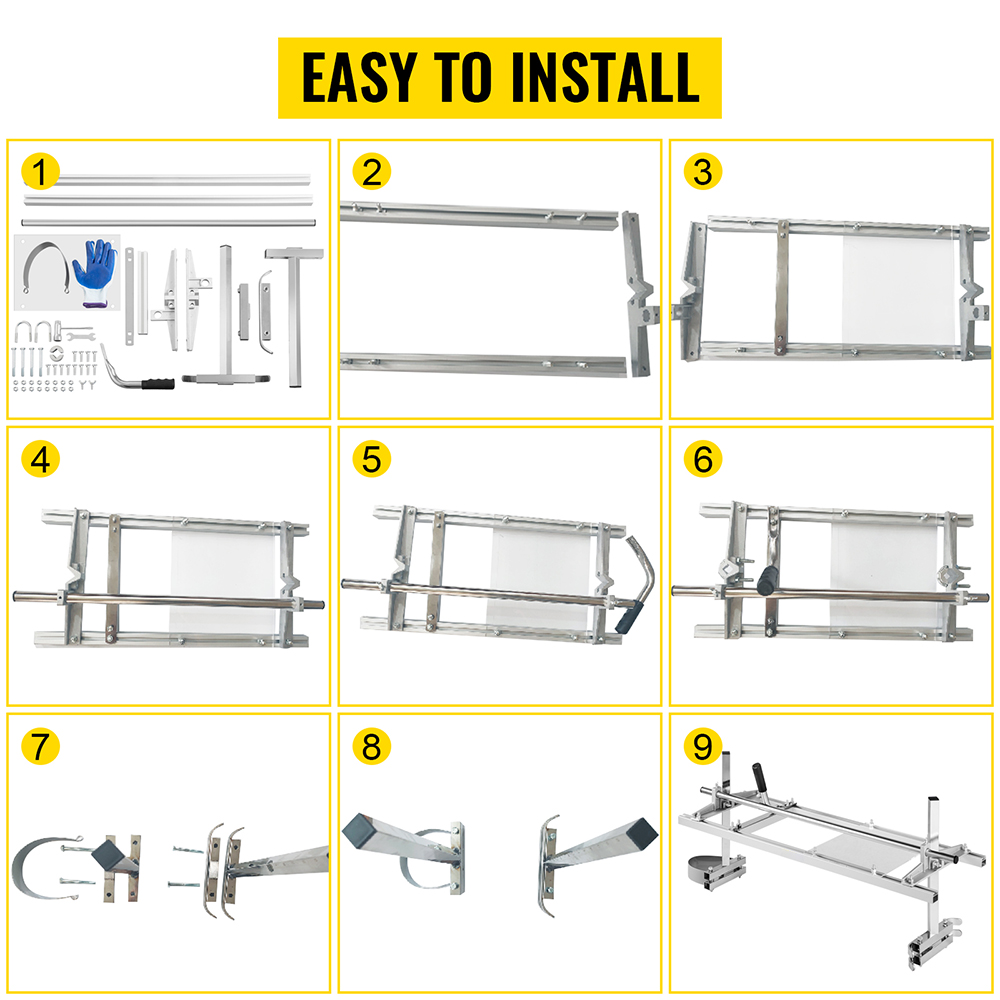 EASY TO INSTALL

1

2

3

4

5

6

7

8

9