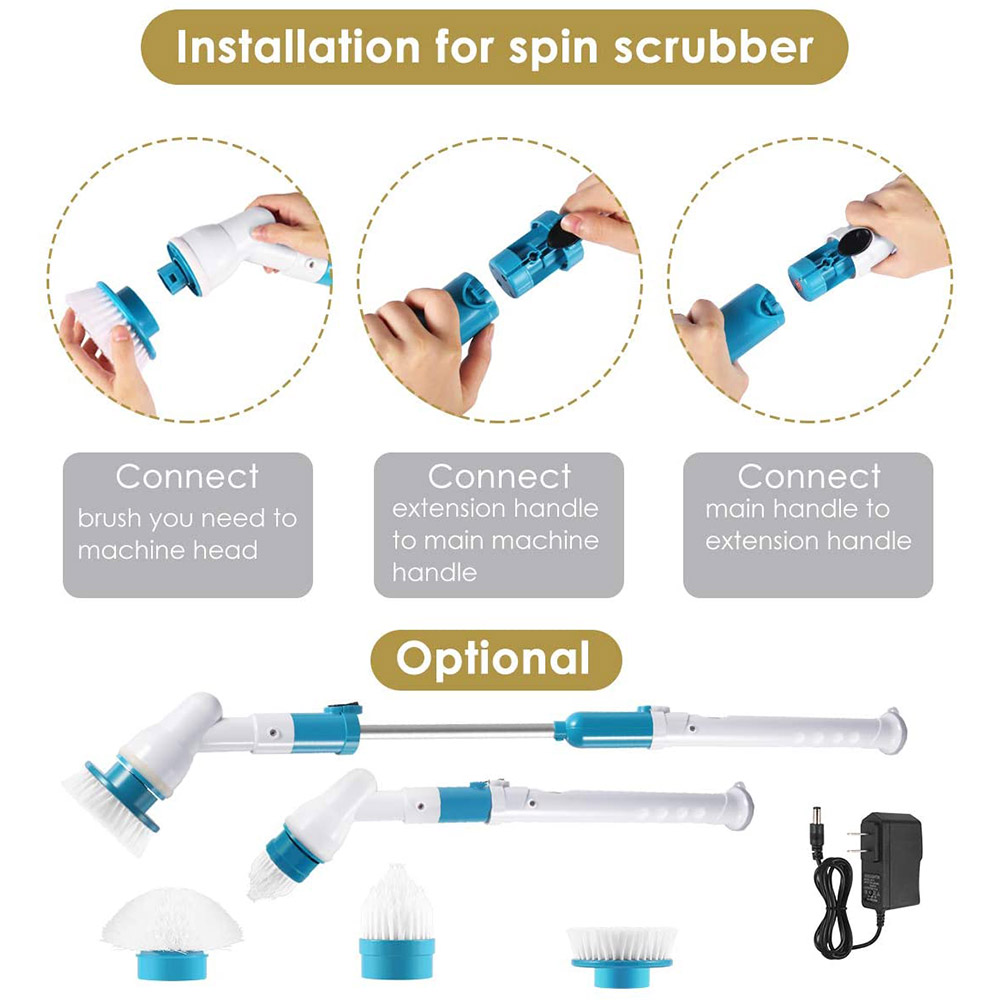 Installation for spin scrubber

Connect
brush you need to machine head

Connect
extension handle to main machine handle

Connect
main handle to extension handle

Optional