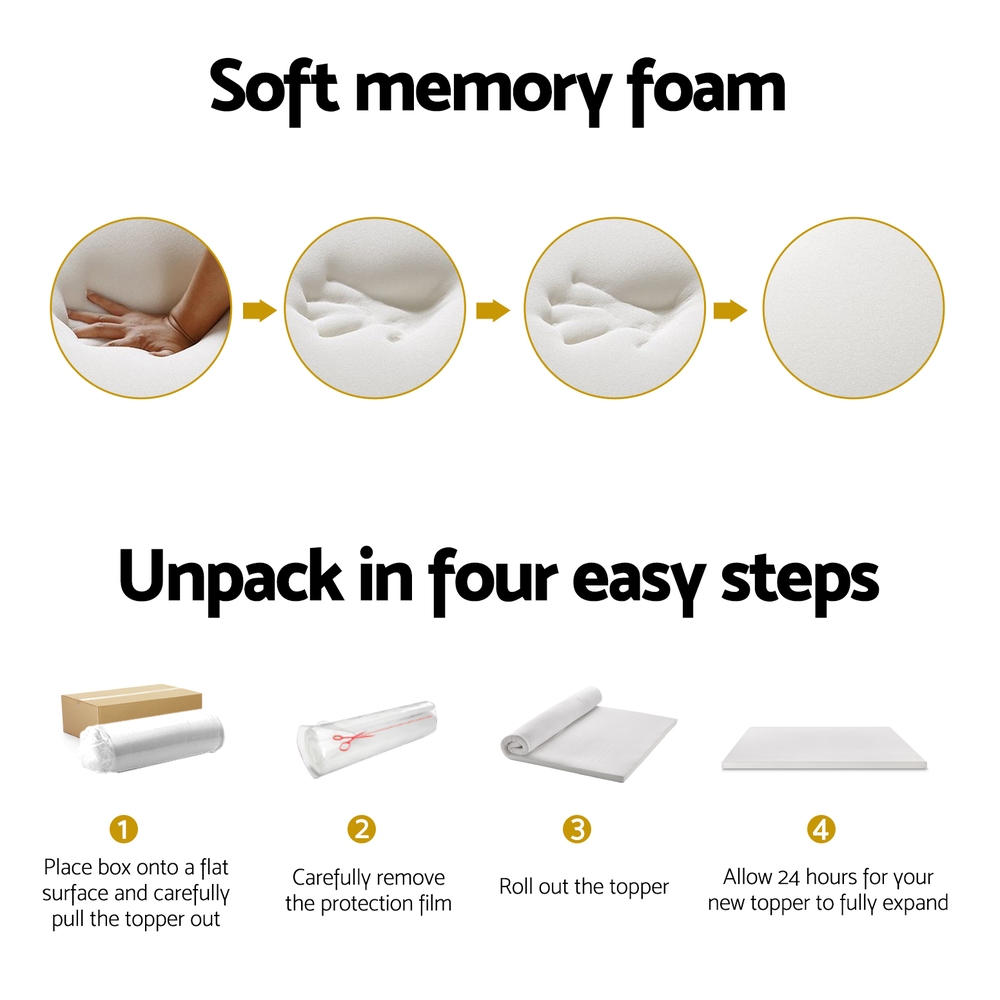 Soft memory foam

Unpack in four easy steps

1
Place box onto a flat surface and carefully pull the topper out

2
Carefully remove the protection film

3
Roll out the topper

4
Allow 24 hours for your new topper to fully expand