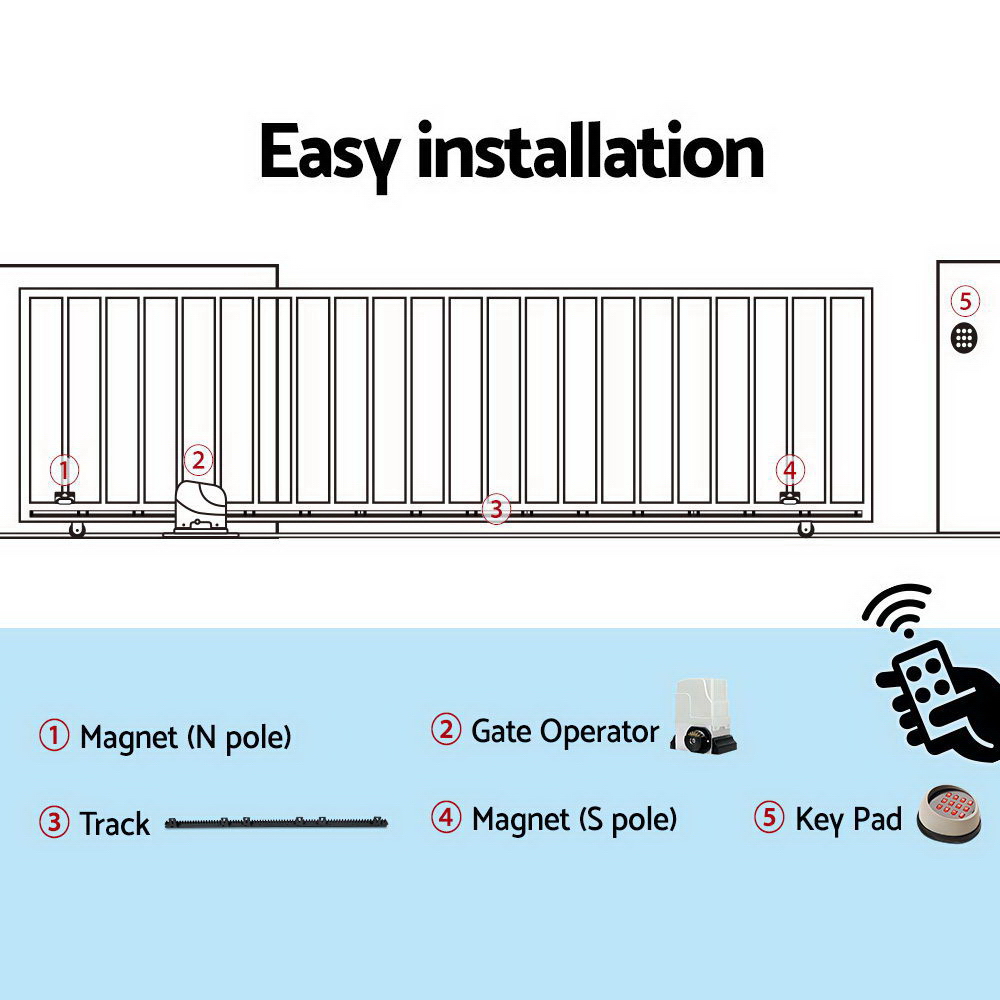 Easy installation

5

1

2

4

3

① Magnet (N pole)

② Gate Operator

③ Track

④ Magnet (S pole)

⑤ Key Pad