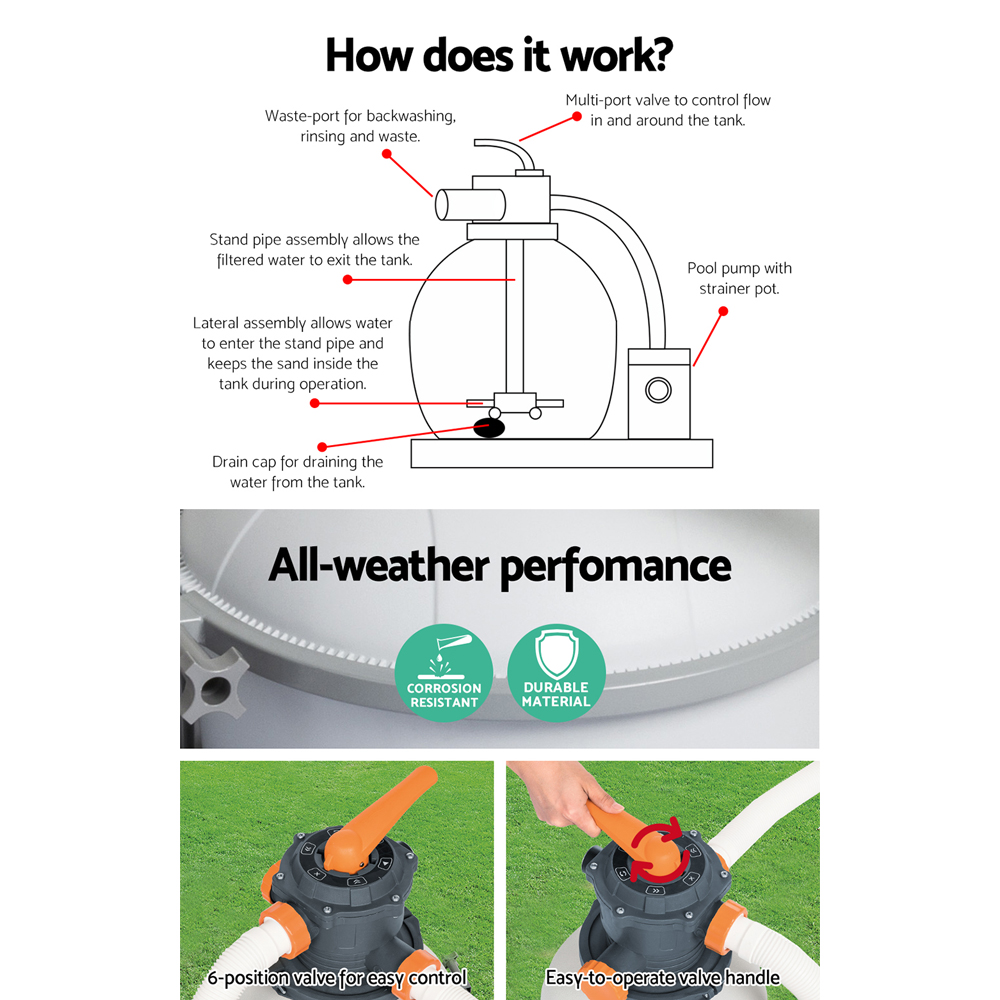 How does it work?

Waste-port for backwashing, rinsing and waste.

Multi-port valve to control flow in and around the tank.

Stand pipe assembly allows the filtered water to exit the tank.

Pool pump with strainer pot.

Lateral assembly allows water to enter the stand pipe and keeps the sand inside the tank during operation.

Drain cap for draining the water from the tank.

All-weather perfomance

CORROSION RESISTANT

DURABLE MATERIAL

6-position valve for easy control

Easy-to-operate valve handle