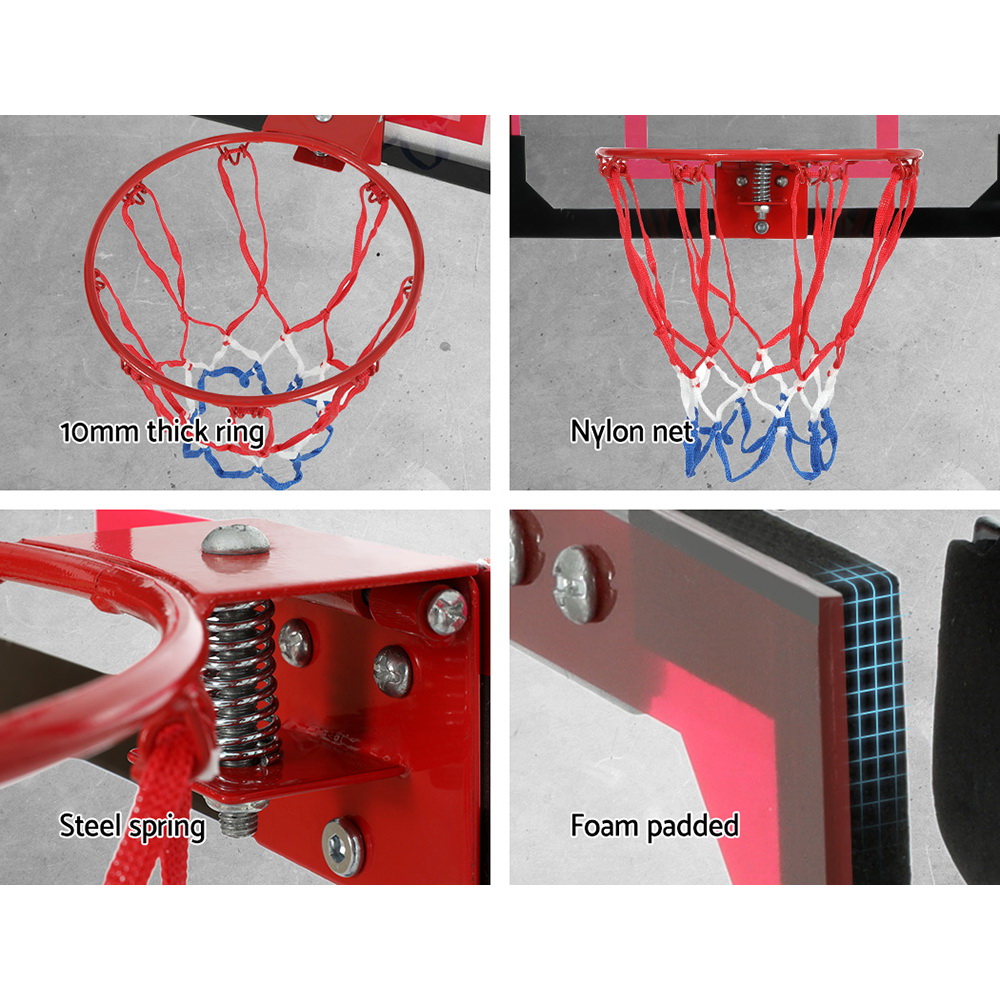 10mm thick ring

Nylon net

Steel spring

Foam padded